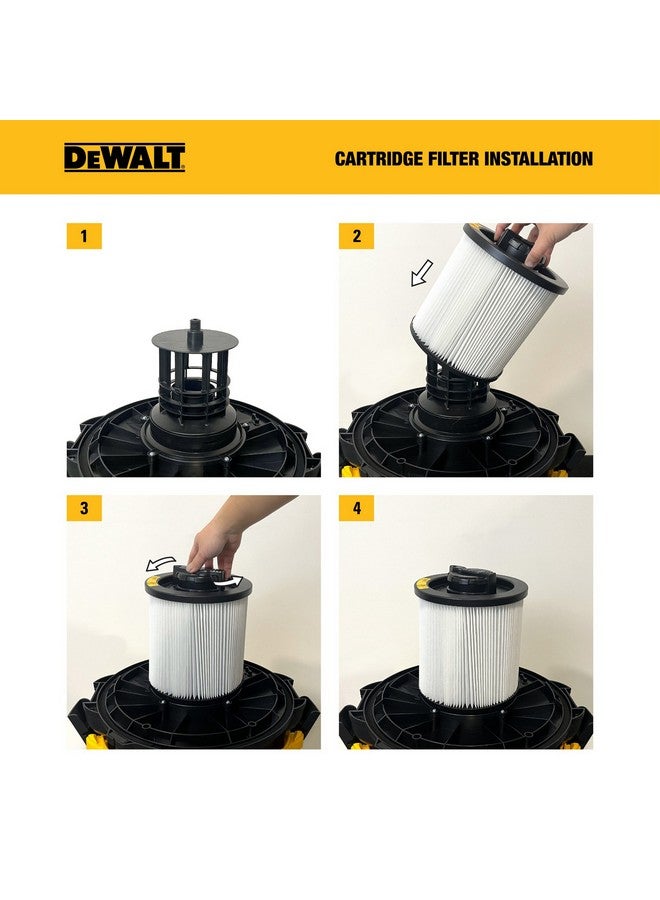 DEWALT

CARTRIDGE FILTER INSTALLATION

1

2

3

4