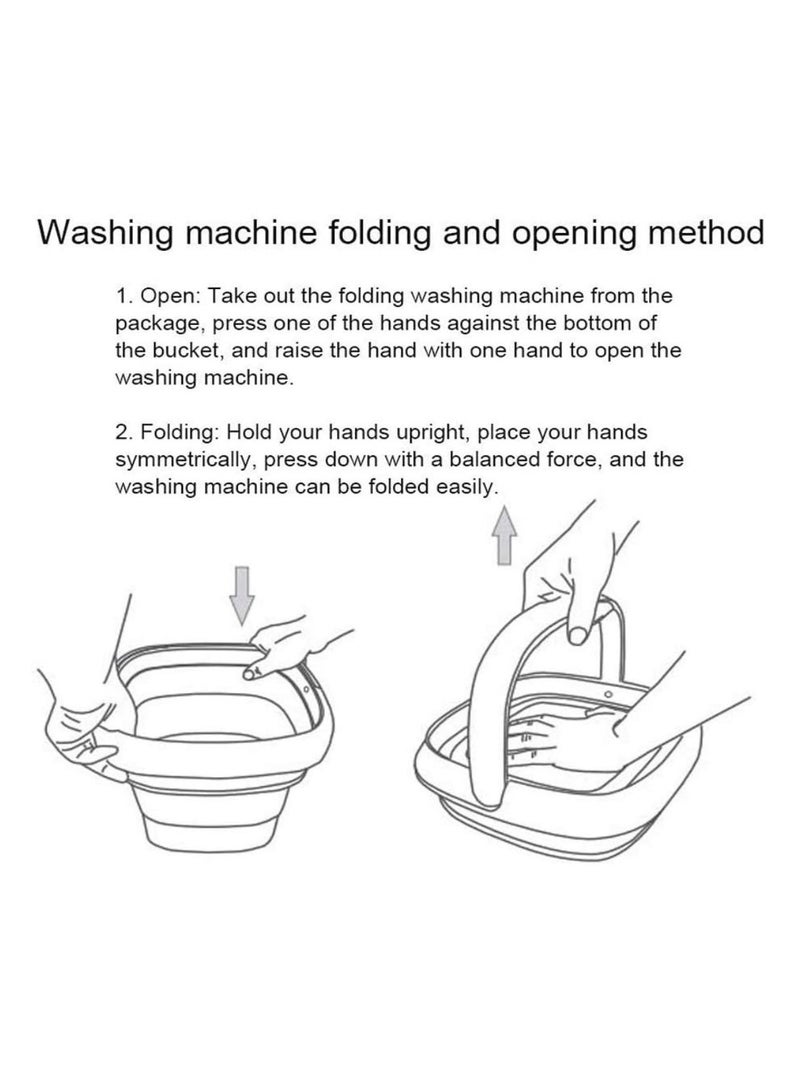 Washing machine folding and opening method

1. Open: Take out the folding washing machine from the package, press one of the hands against the bottom of the bucket, and raise the hand with one hand to open the washing machine.

2. Folding: Hold your hands upright, place your hands symmetrically, press down with a balanced force, and the washing machine can be folded easily.