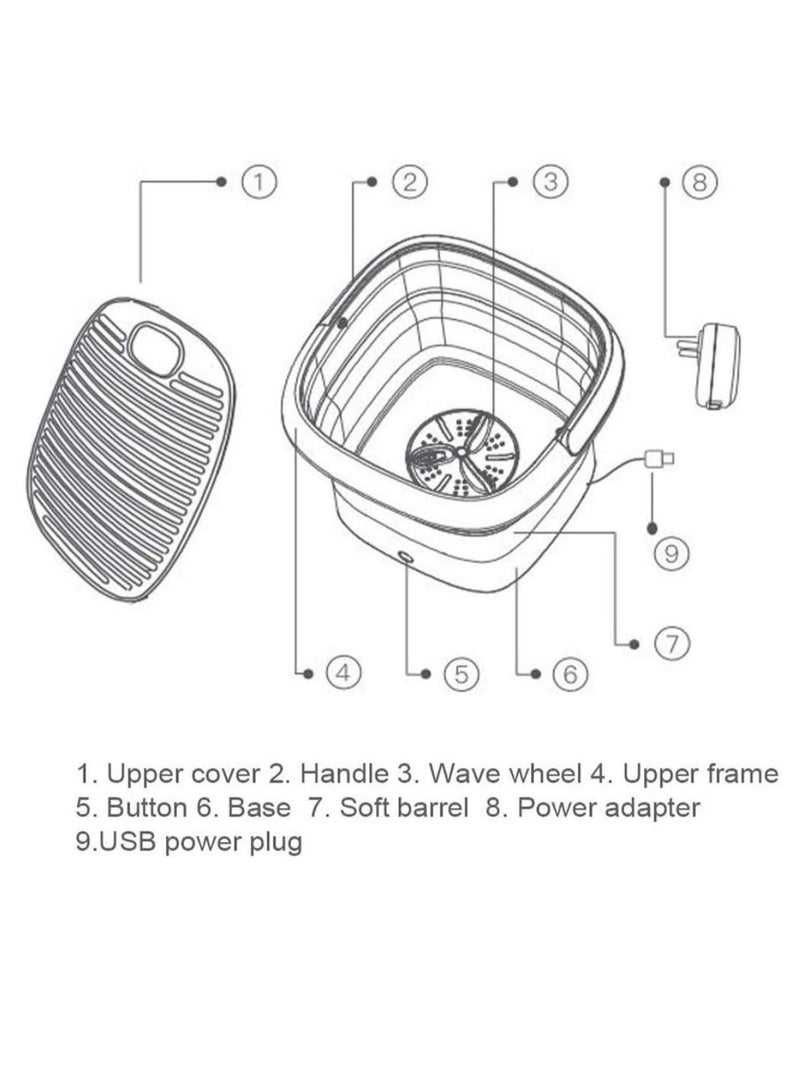 ①
②
③
⑧
⑨
⑦
④
⑤
⑥

1. Upper cover 2. Handle 3. Wave wheel 4. Upper frame
5. Button 6. Base 7. Soft barrel 8. Power adapter
9.USB power plug