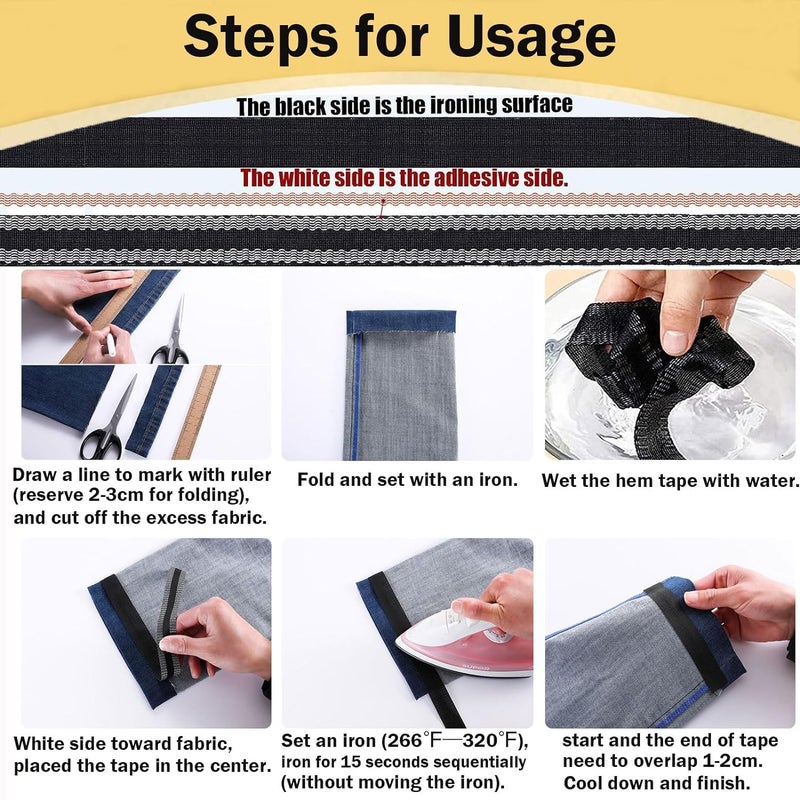 Steps for Usage

The black side is the ironing surface

The white side is the adhesive side.

Draw a line to mark with ruler (reserve 2-3cm for folding), and cut off the excess fabric.

Fold and set with an iron.

Wet the hem tape with water.

White side toward fabric, placed the tape in the center.

Set an iron (266°F—320°F), iron for 15 seconds sequentially (without moving the iron).

start and the end of tape need to overlap 1-2cm. Cool down and finish.