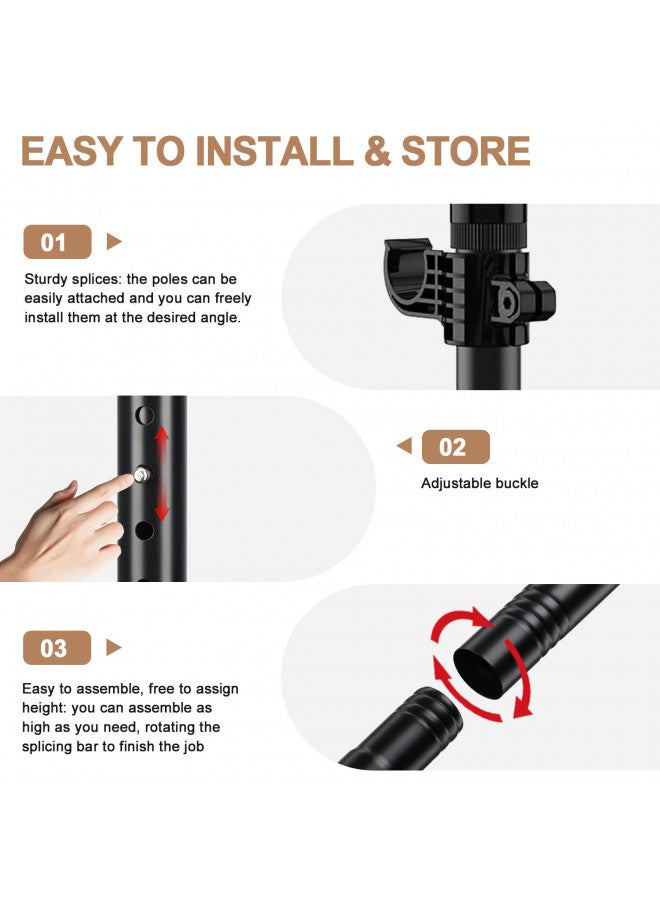 EASY TO INSTALL & STORE

01

Sturdy splices: the poles can be easily attached and you can freely install them at the desired angle.

02

Adjustable buckle

03

Easy to assemble, free to assign height: you can assemble as high as you need, rotating the splicing bar to finish the job