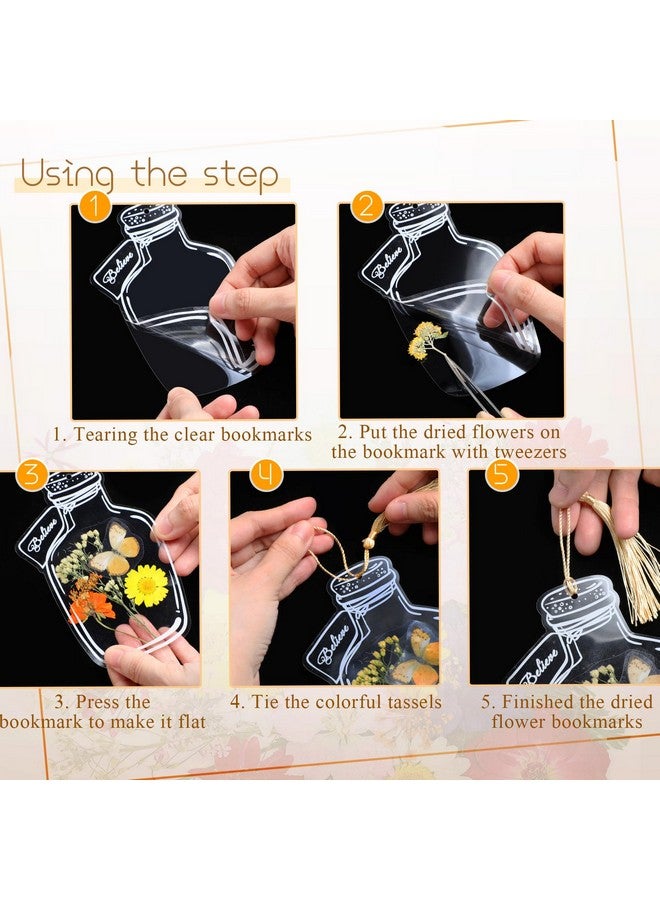 Using the step

1

Believe

1. Tearing the clear bookmarks

2

Believe

2. Put the dried flowers on the bookmark with tweezers

3

Believe

3. Press the bookmark to make it flat

4

Believe

4. Tie the colorful tassels

5

Believe

5. Finished the dried flower bookmarks