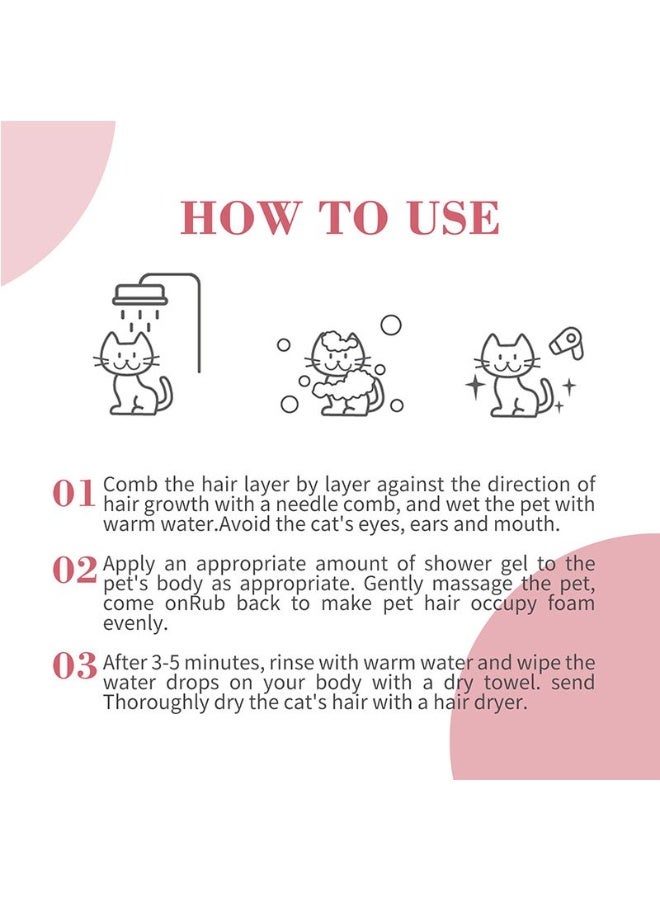 HOW TO USE

01 Comb the hair layer by layer against the direction of hair growth with a needle comb, and wet the pet with warm water.Avoid the cat's eyes, ears and mouth.

02 Apply an appropriate amount of shower gel to the pet's body as appropriate. Gently massage the pet, come onRub back to make pet hair occupy foam evenly.

03 After 3-5 minutes, rinse with warm water and wipe the water drops on your body with a dry towel. send Thoroughly dry the cat's hair with a hair dryer.