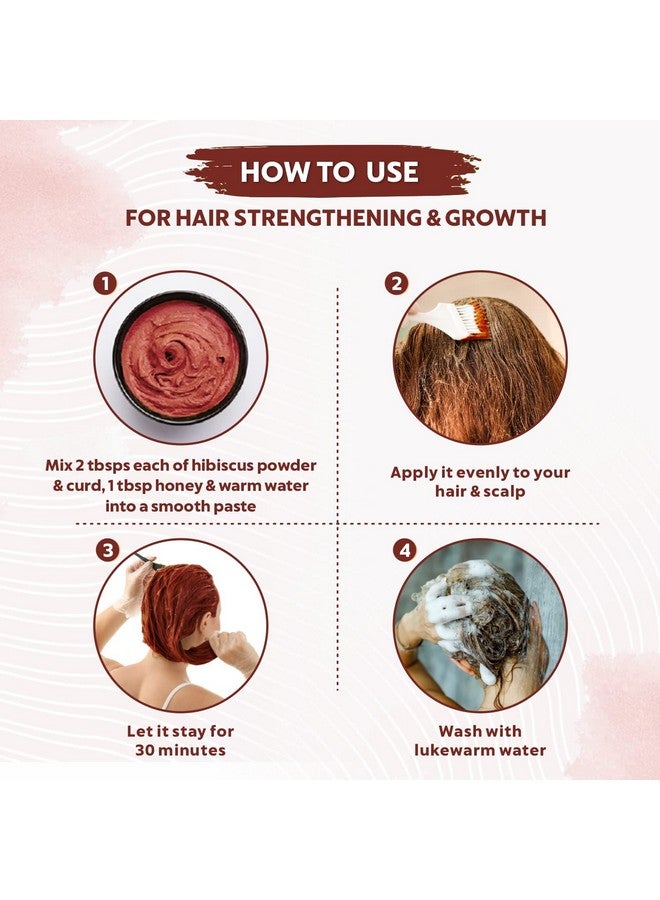 HOW TO USE

FOR HAIR STRENGTHENING & GROWTH

1

Mix 2 tbsps each of hibiscus powder & curd, 1 tbsp honey & warm water into a smooth paste

2

Apply it evenly to your hair & scalp

3

Let it stay for 30 minutes

4

Wash with lukewarm water