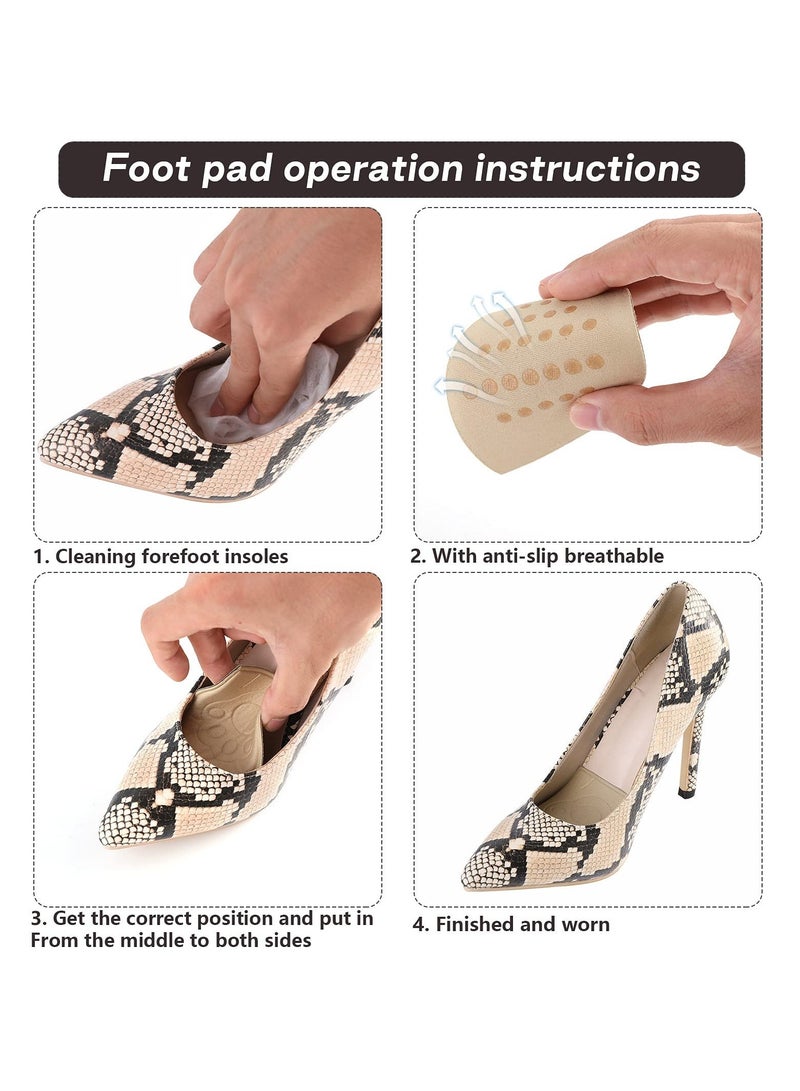 Foot pad operation instructions

1. Cleaning forefoot insoles

2. With anti-slip breathable

3. Get the correct position and put in From the middle to both sides

4. Finished and worn