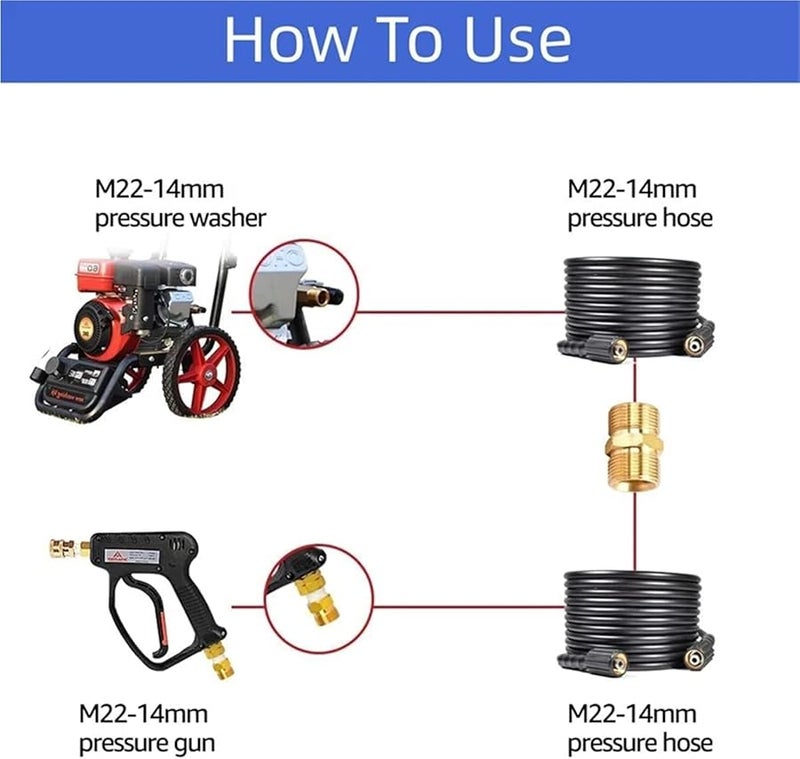 How To Use

M22-14mm
pressure washer

M22-14mm
pressure hose

M22-14mm
pressure gun

M22-14mm
pressure hose