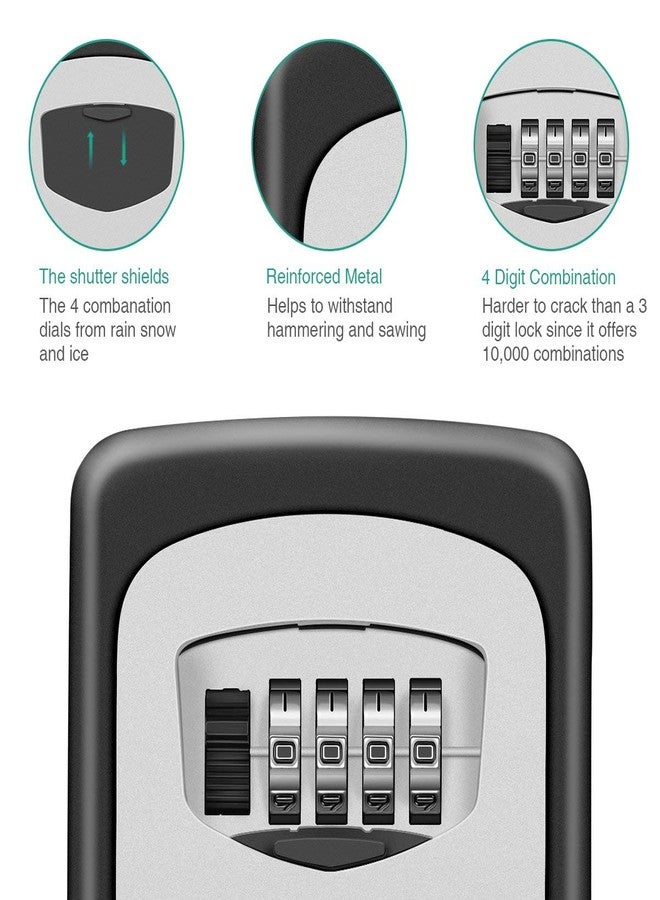 The shutter shields
The 4 combanation dials from rain snow and ice

Reinforced Metal
Helps to withstand hammering and sawing

4 Digit Combination
Harder to crack than a 3 digit lock since it offers 10,000 combinations