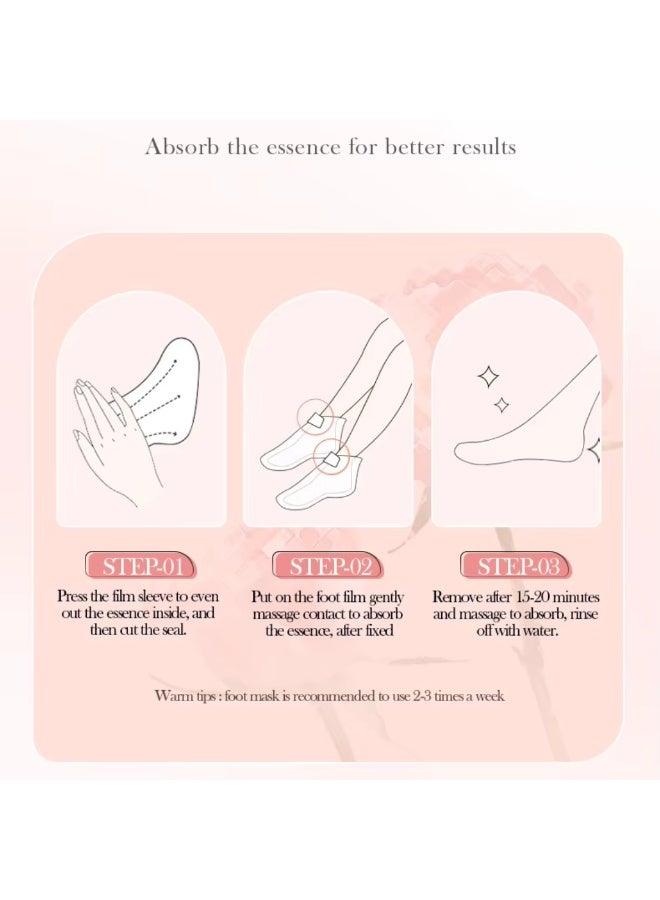 Absorb the essence for better results

STEP-01

Press the film sleeve to even out the essence inside, and then cut the seal.

STEP-02

Put on the foot film gently massage contact to absorb the essence, after fixed

STEP-03

Remove after 15-20 minutes and massage to absorb, rinse off with water.

Warm tips : foot mask is recommended to use 2-3 times a week