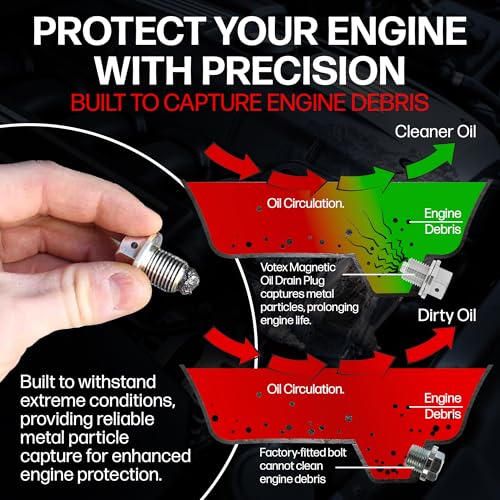 PROTECT YOUR ENGINE WITH PRECISION

BUILT TO CAPTURE ENGINE DEBRIS

Cleaner Oil

Oil Circulation.

Engine Debris

Votex Magnetic Oil Drain Plug captures metal particles, prolonging engine life.

Dirty Oil

Oil Circulation.

Engine Debris

Factory-fitted bolt cannot clean engine debris

Built to withstand extreme conditions, providing reliable metal particle capture for enhanced engine protection.