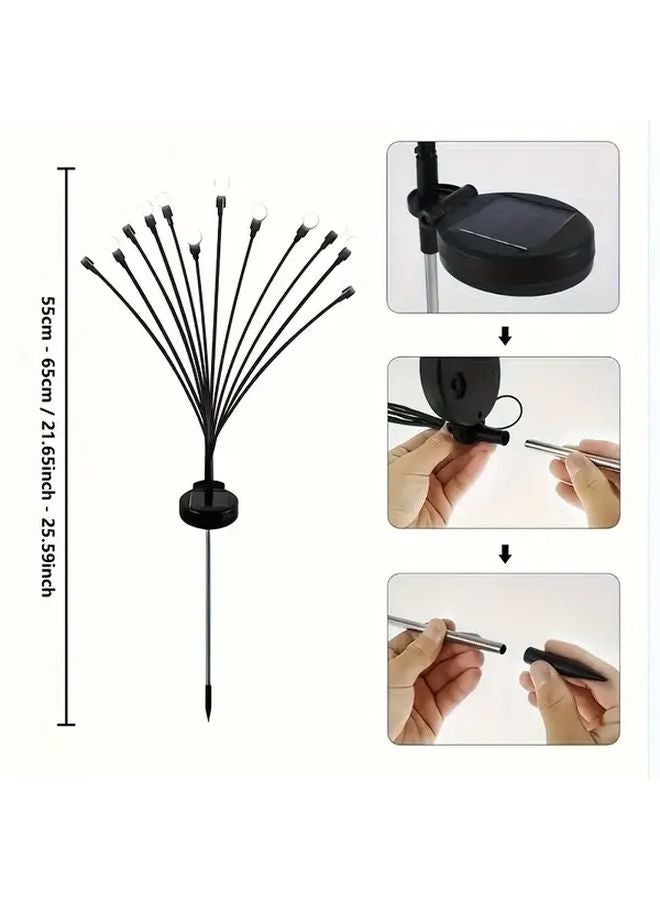 55cm - 65cm / 21.65inch - 25.59inch