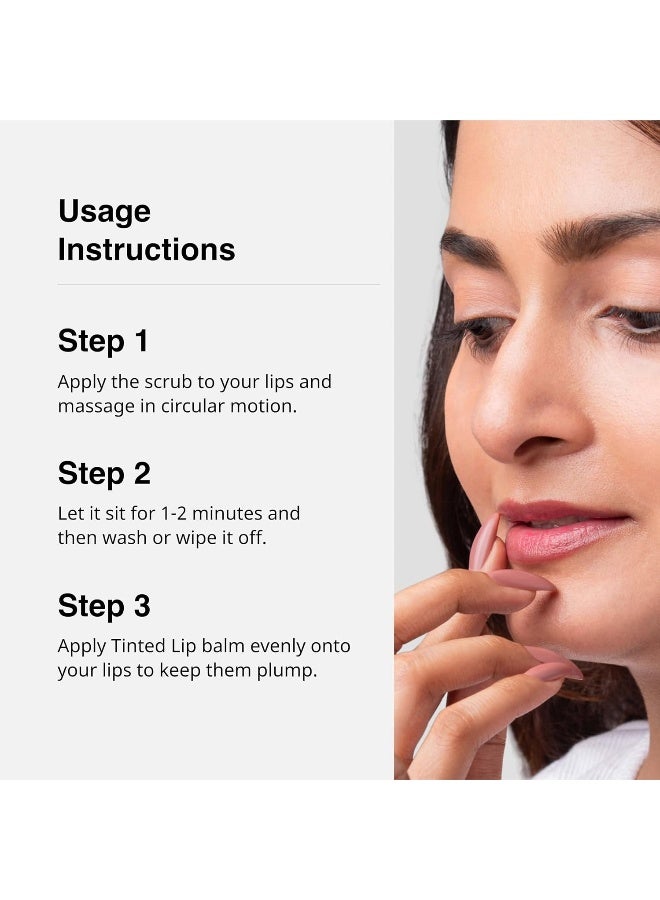 Usage Instructions

Step 1

Apply the scrub to your lips and massage in circular motion.

Step 2

Let it sit for 1-2 minutes and then wash or wipe it off.

Step 3

Apply Tinted Lip balm evenly onto your lips to keep them plump.