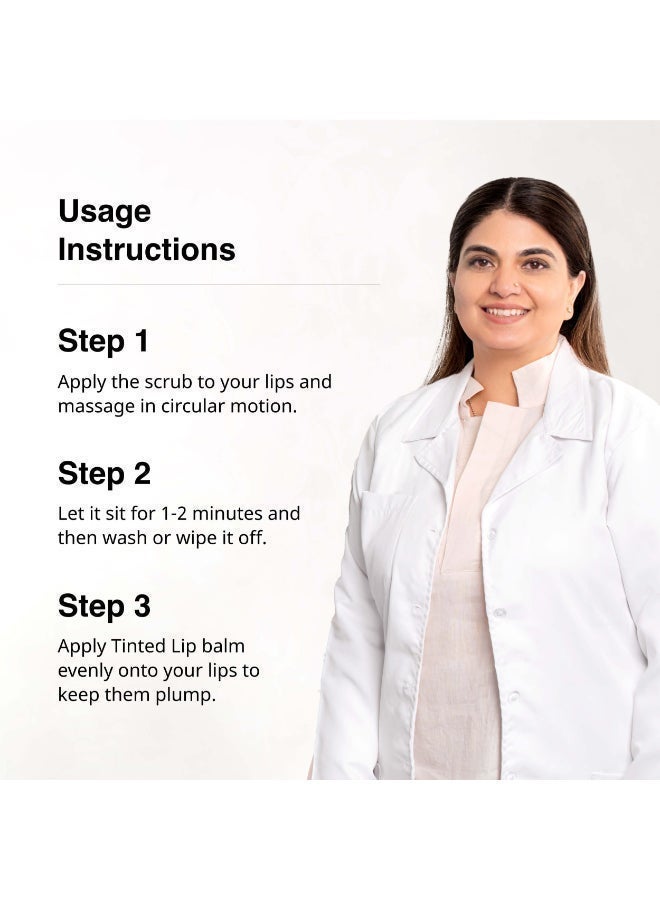 Usage
Instructions

Step 1

Apply the scrub to your lips and massage in circular motion.

Step 2

Let it sit for 1-2 minutes and then wash or wipe it off.

Step 3

Apply Tinted Lip balm evenly onto your lips to keep them plump.