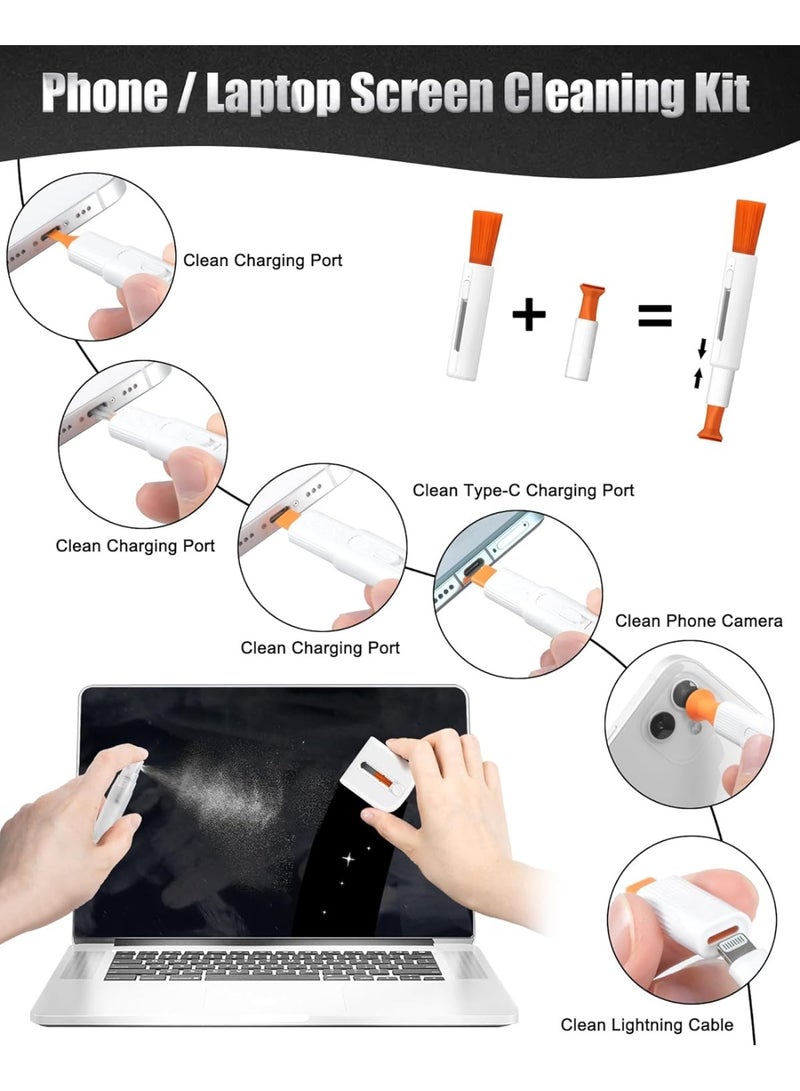 Phone / Laptop Screen Cleaning Kit

Clean Charging Port

+

=

Clean Charging Port

Clean Type-C Charging Port

Clean Charging Port

Clean Phone Camera

Clean Lightning Cable