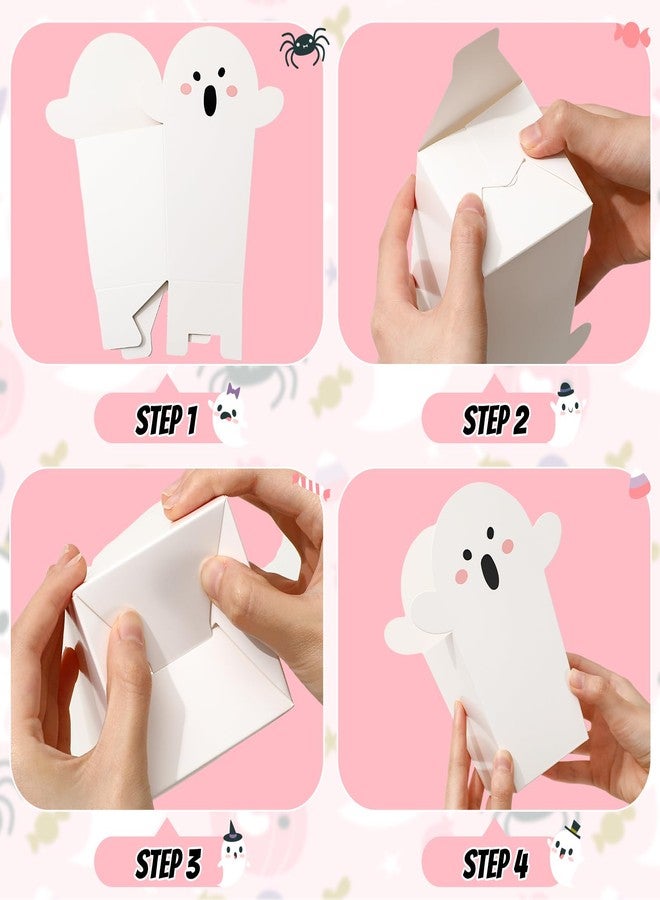 STEP 1

STEP 2

STEP 3

STEP 4