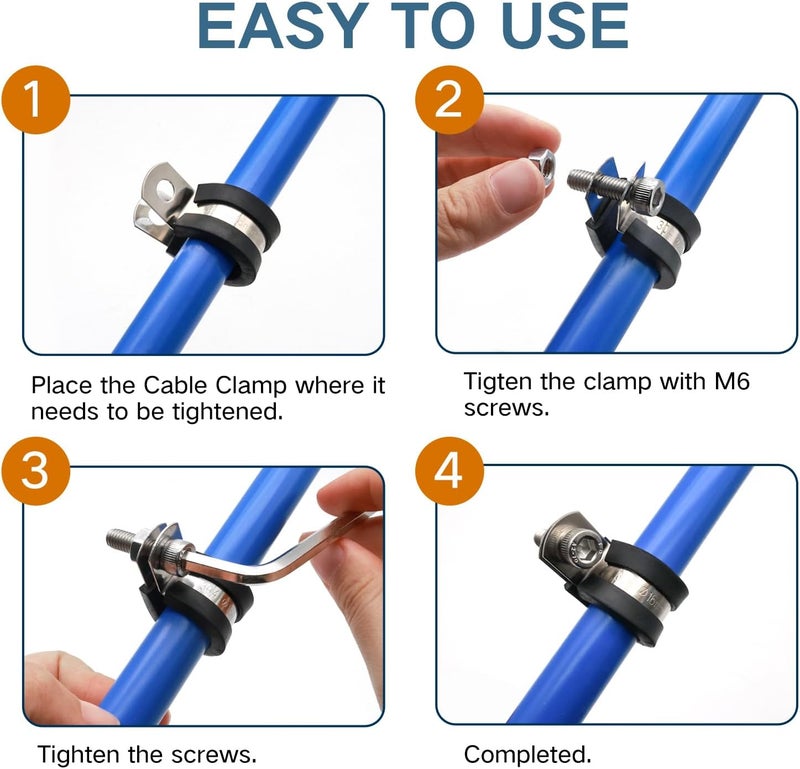 EASY TO USE

1

Place the Cable Clamp where it needs to be tightened.

2

Tigten the clamp with M6 screws.

3

Tighten the screws.

4

Completed.