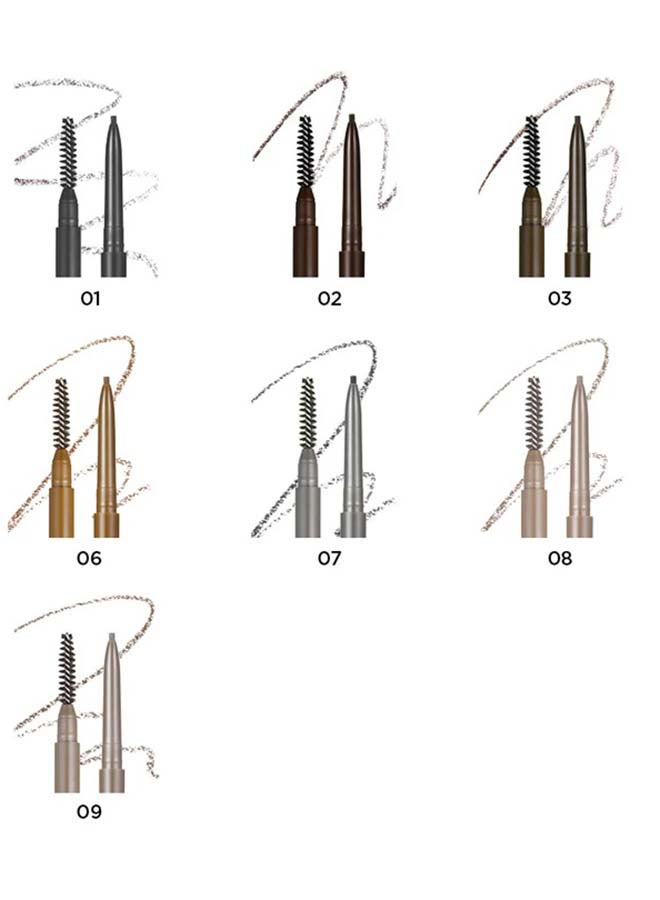 01

02

03

06

07

08

09