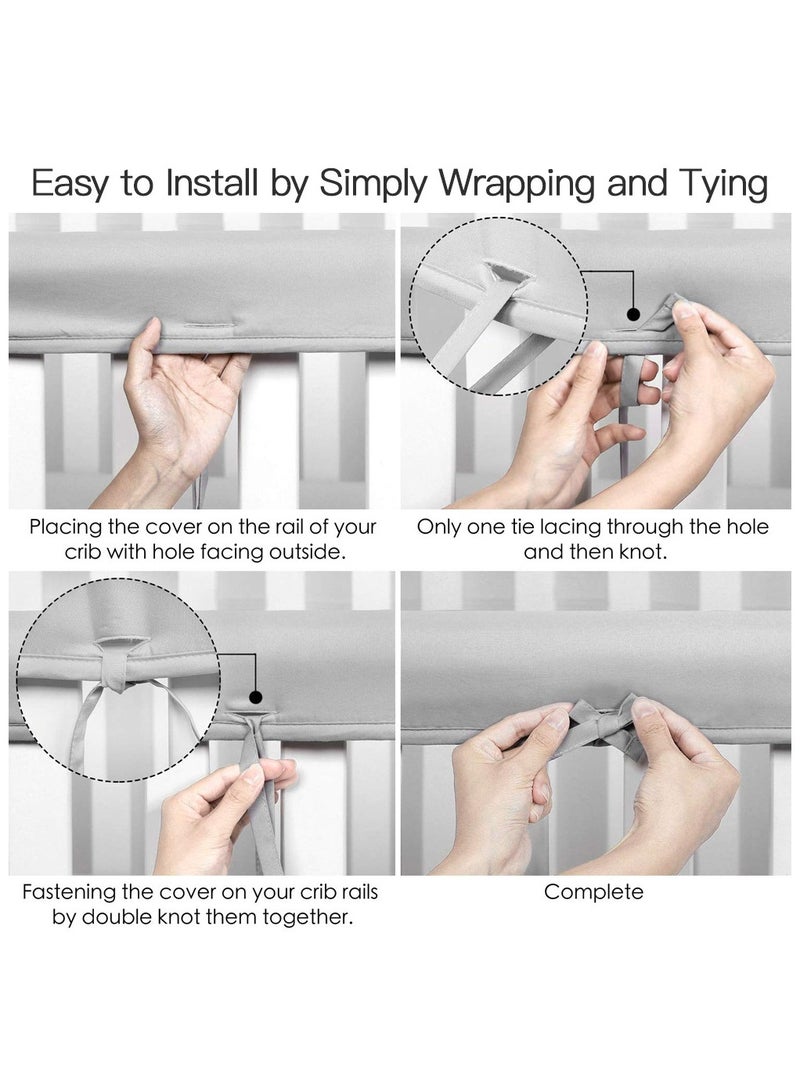 Easy to Install by Simply Wrapping and Tying

Placing the cover on the rail of your crib with hole facing outside.

Only one tie lacing through the hole and then knot.

Fastening the cover on your crib rails by double knot them together.

Complete