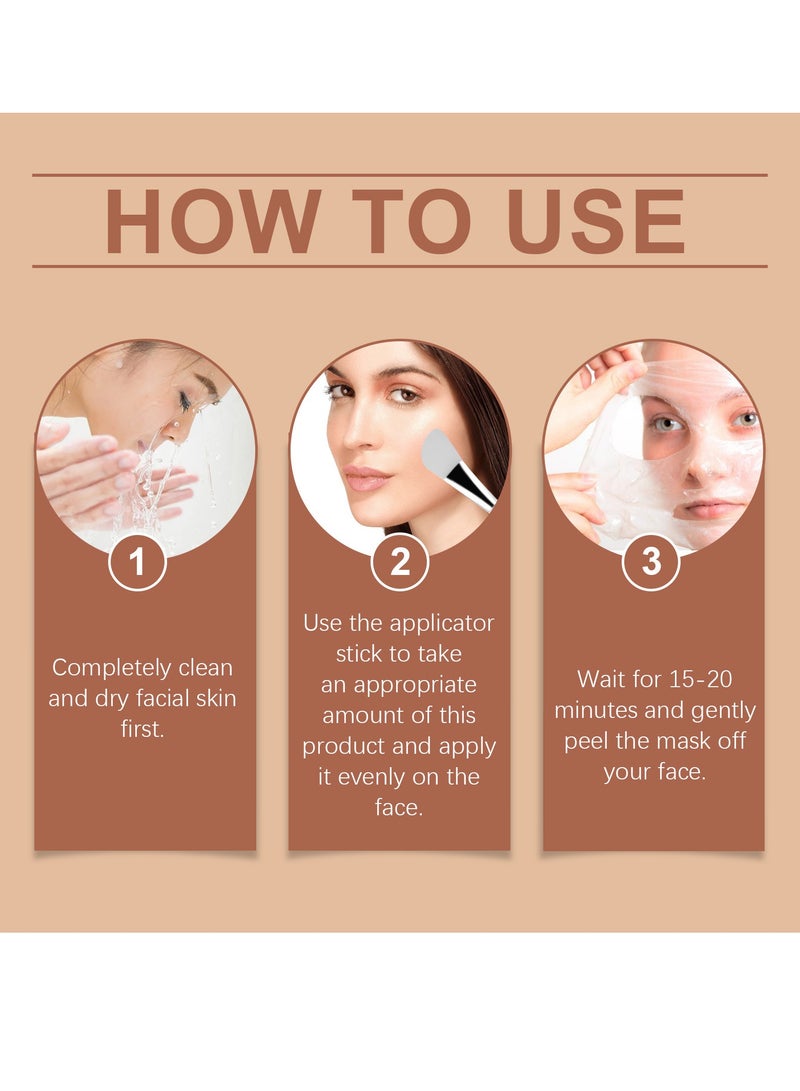 HOW TO USE

1

Completely clean and dry facial skin first.

2

Use the applicator stick to take an appropriate amount of this product and apply it evenly on the face.

3

Wait for 15-20 minutes and gently peel the mask off your face.