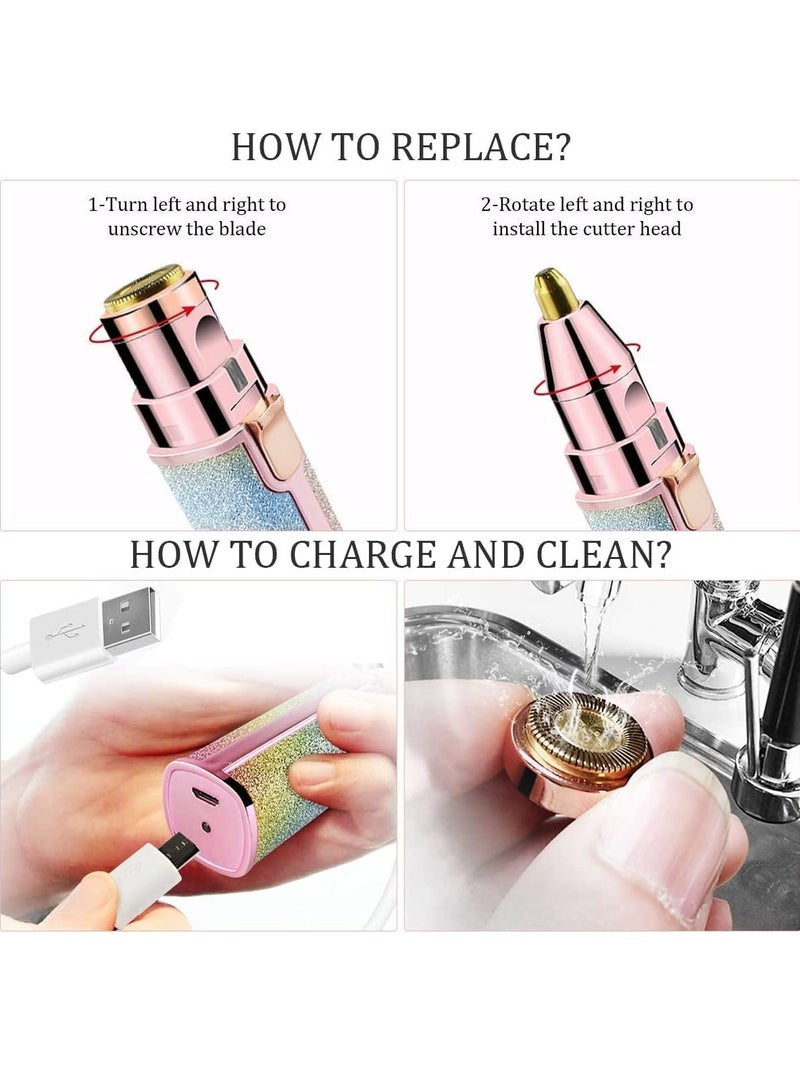 HOW TO REPLACE?

1-Turn left and right to unscrew the blade

2-Rotate left and right to install the cutter head

HOW TO CHARGE AND CLEAN?