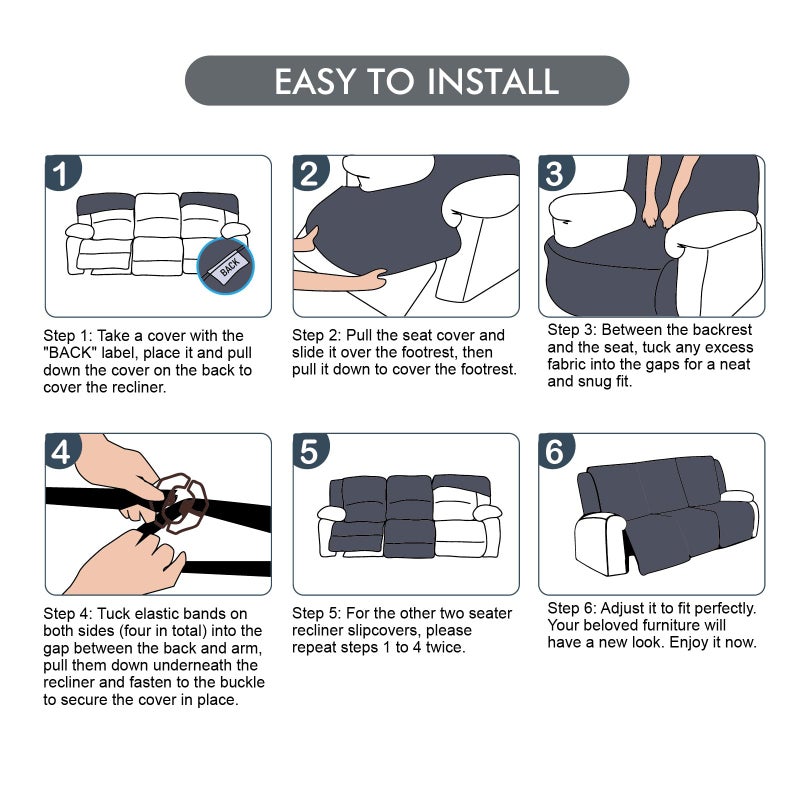 EASY TO INSTALL

1

BACK

Step 1: Take a cover with the "BACK" label, place it and pull down the cover on the back to cover the recliner.

2

Step 2: Pull the seat cover and slide it over the footrest, then pull it down to cover the footrest.

3

Step 3: Between the backrest and the seat, tuck any excess fabric into the gaps for a neat and snug fit.

4

Step 4: Tuck elastic bands on both sides (four in total) into the gap between the back and arm, pull them down underneath the recliner and fasten to the buckle to secure the cover in place.

5

Step 5: For the other two seater recliner slipcovers, please repeat steps 1 to 4 twice.

6

Step 6: Adjust it to fit perfectly. Your beloved furniture will have a new look. Enjoy it now.