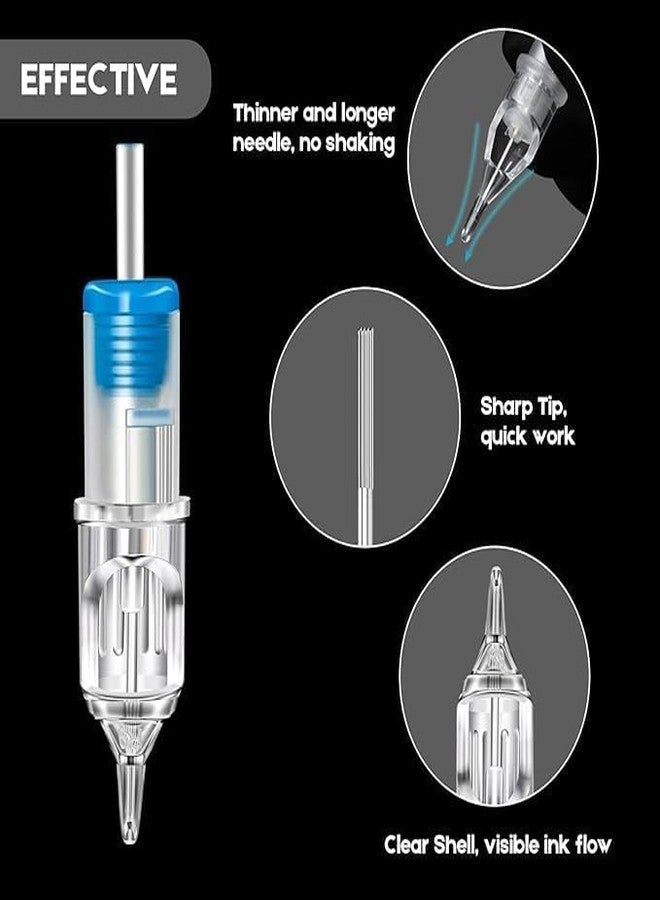 EFFECTIVE

Thinner and longer needle, no shaking

Sharp Tip, quick work

Clear Shell, visible ink flow