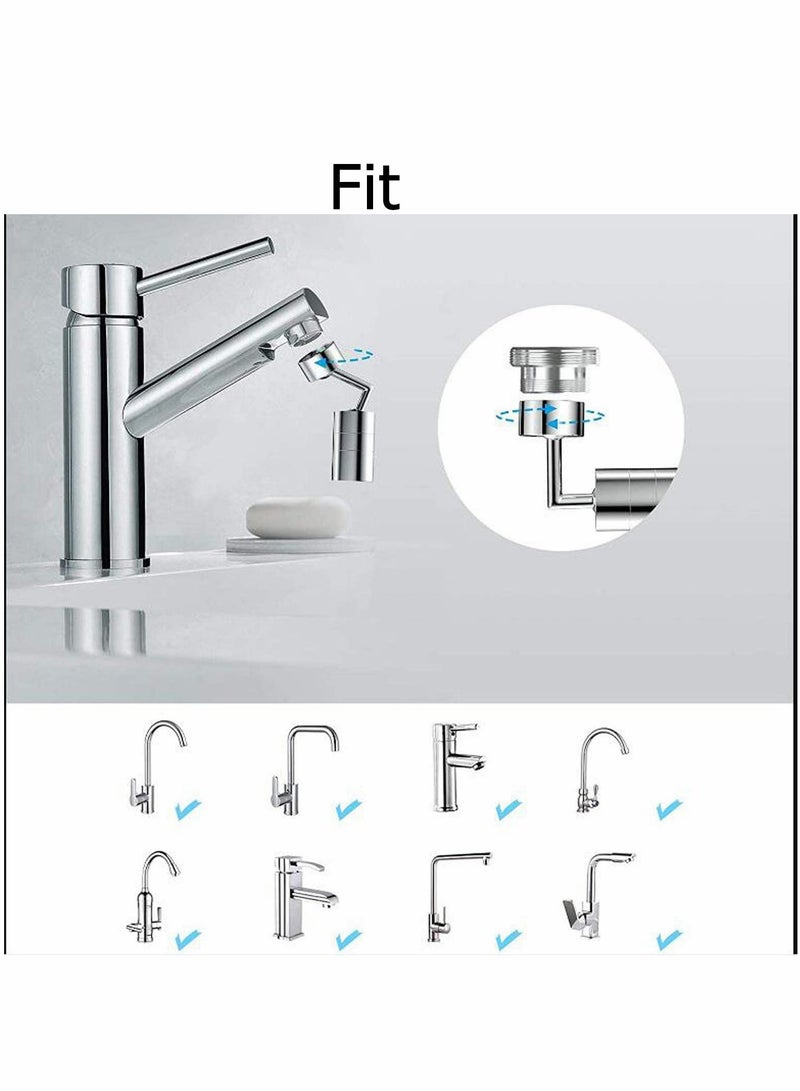 Fit