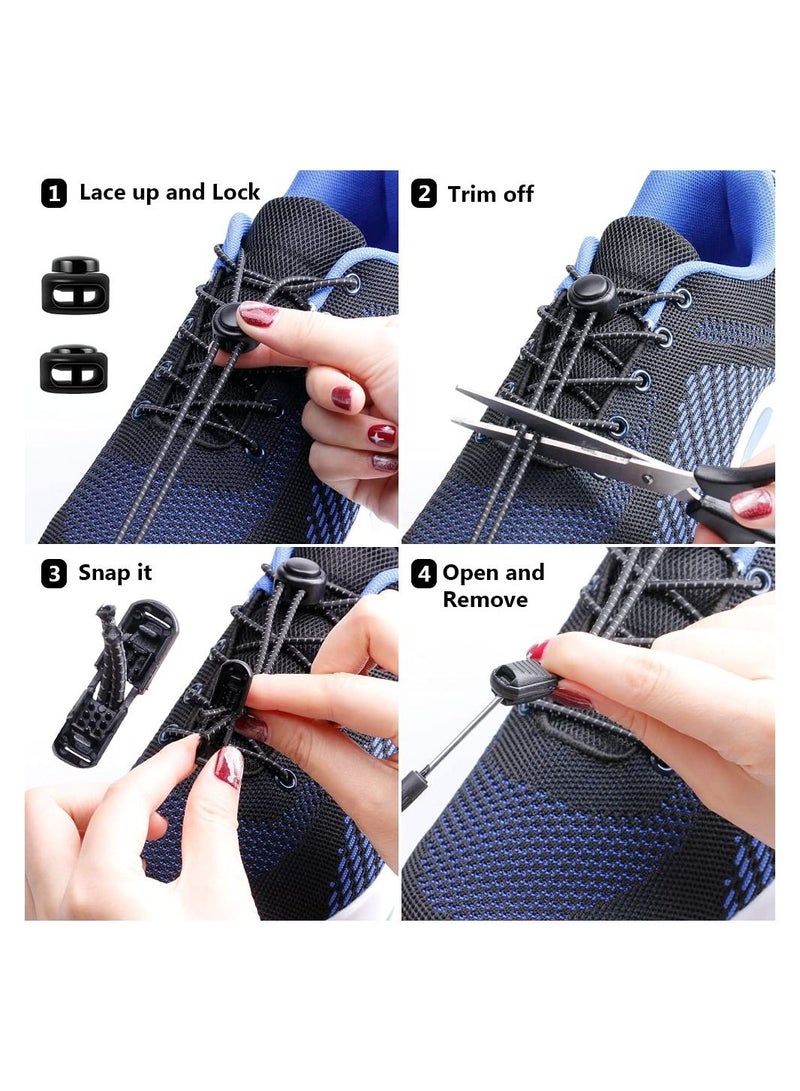 1 Lace up and Lock

2 Trim off

3 Snap it

4 Open and Remove