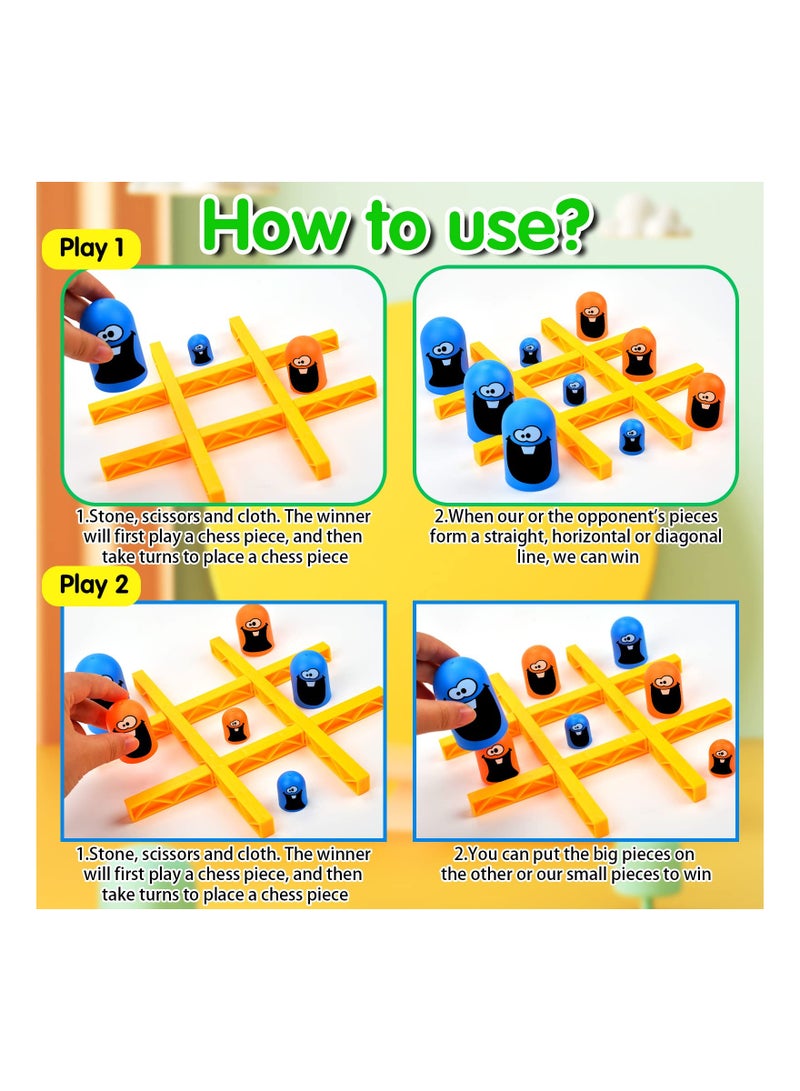 How to use?

Play 1

1.Stone, scissors and cloth. The winner will first play a chess piece, and then take turns to place a chess piece

2.When our or the opponent's pieces form a straight, horizontal or diagonal line, we can win

Play 2

1.Stone, scissors and cloth. The winner will first play a chess piece, and then take turns to place a chess piece

2.You can put the big pieces on the other or our small pieces to win