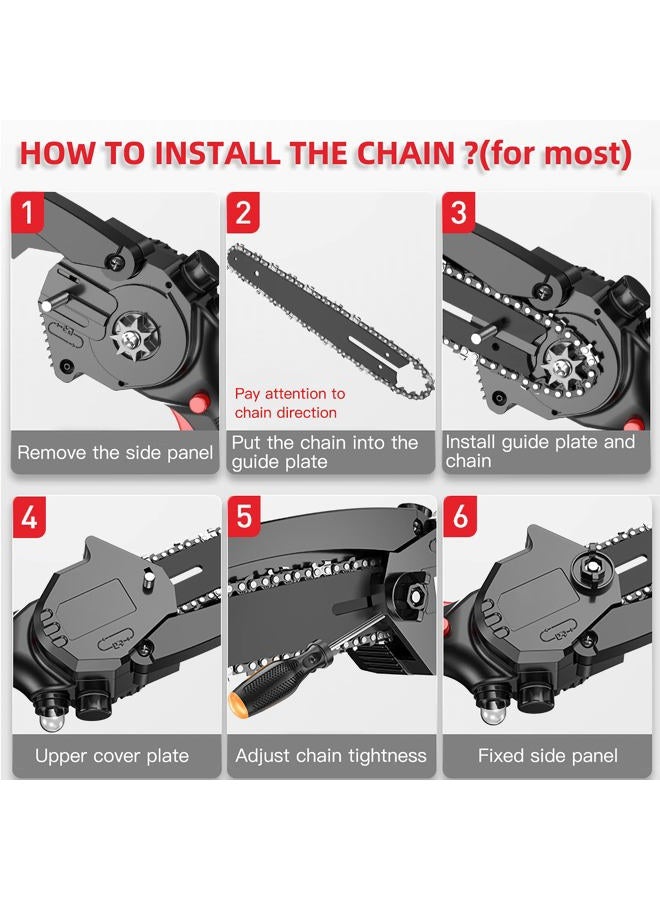 HOW TO INSTALL THE CHAIN ?(for most)

1
Remove the side panel

2
Pay attention to chain direction
Put the chain into the guide plate

3
Install guide plate and chain

4
Upper cover plate

5
Adjust chain tightness

6
Fixed side panel