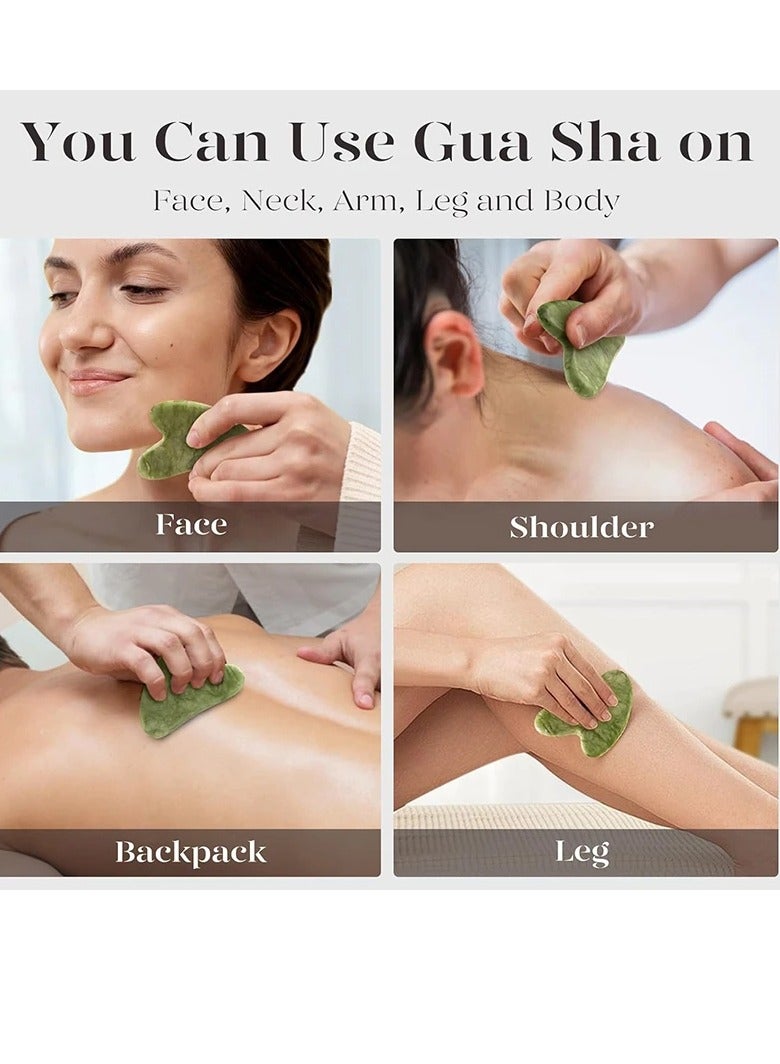 You Can Use Gua Sha on

Face, Neck, Arm, Leg and Body

Face

Shoulder

Backpack

Leg