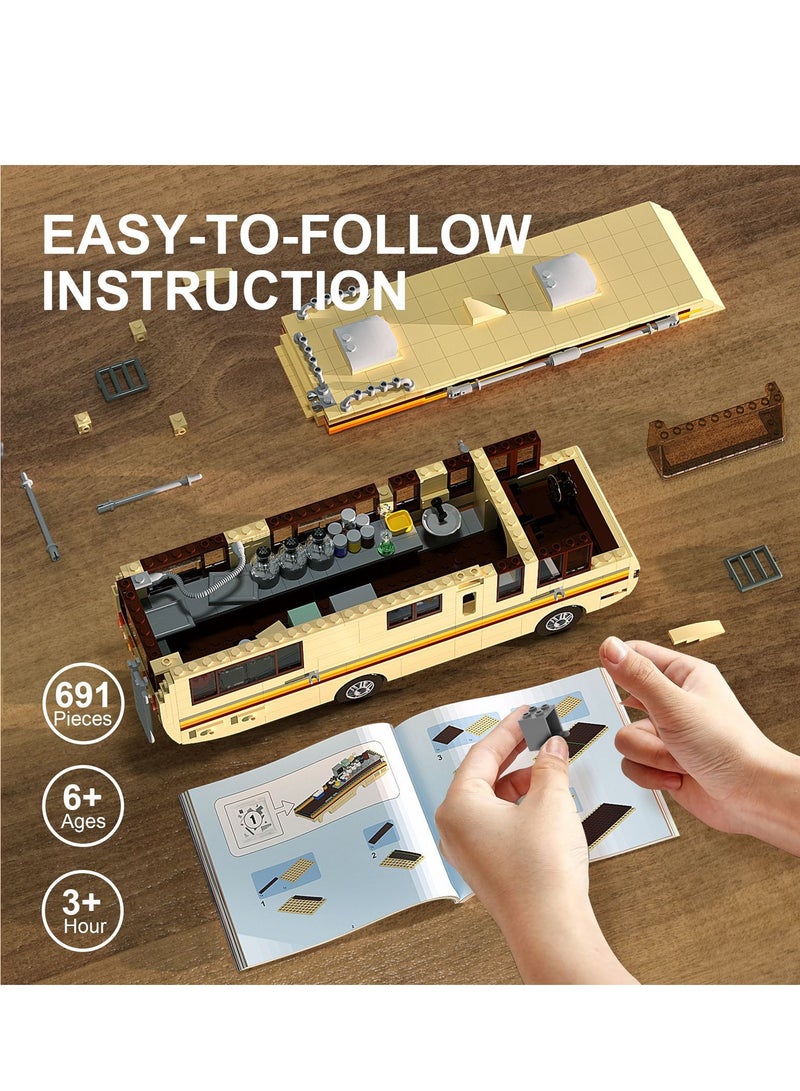 EASY-TO-FOLLOW INSTRUCTION

691 Pieces

6+ Ages

3+ Hour

1

1

2

3