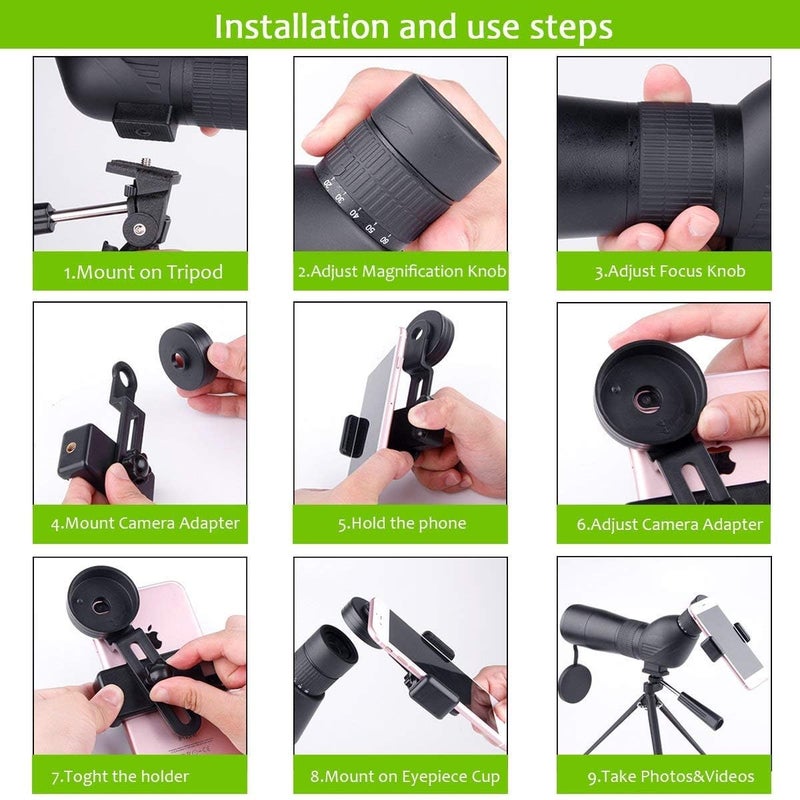 Installation and use steps

20 30 40 50 60

1.Mount on Tripod

2.Adjust Magnification Knob

3.Adjust Focus Knob

4.Mount Camera Adapter

5.Hold the phone

6.Adjust Camera Adapter

7.Toght the holder

8.Mount on Eyepiece Cup

9.Take Photos&Videos