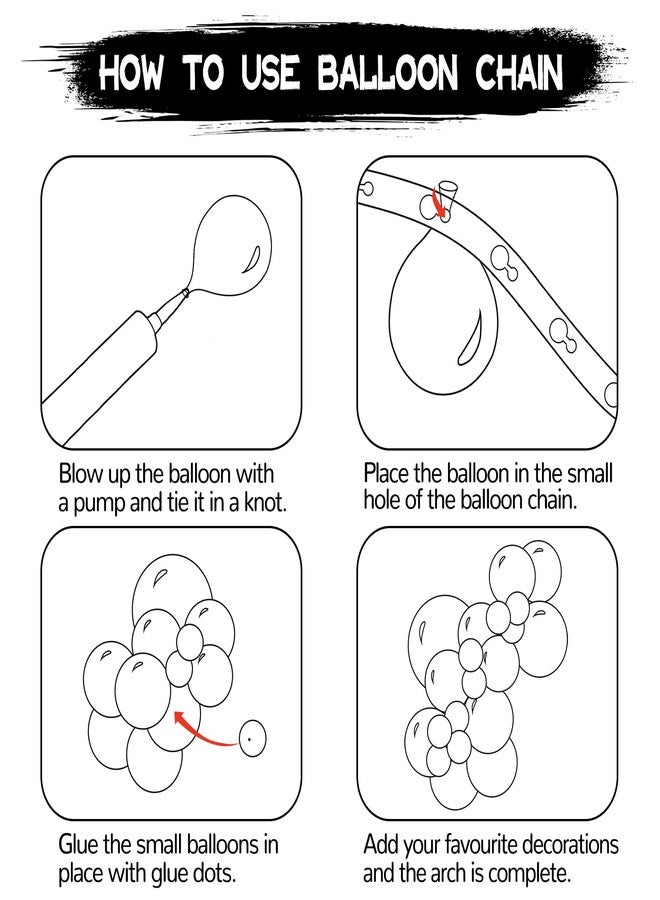 HOW TO USE BALLOON CHAIN

Blow up the balloon with a pump and tie it in a knot.

Place the balloon in the small hole of the balloon chain.

Glue the small balloons in place with glue dots.

Add your favourite decorations and the arch is complete.