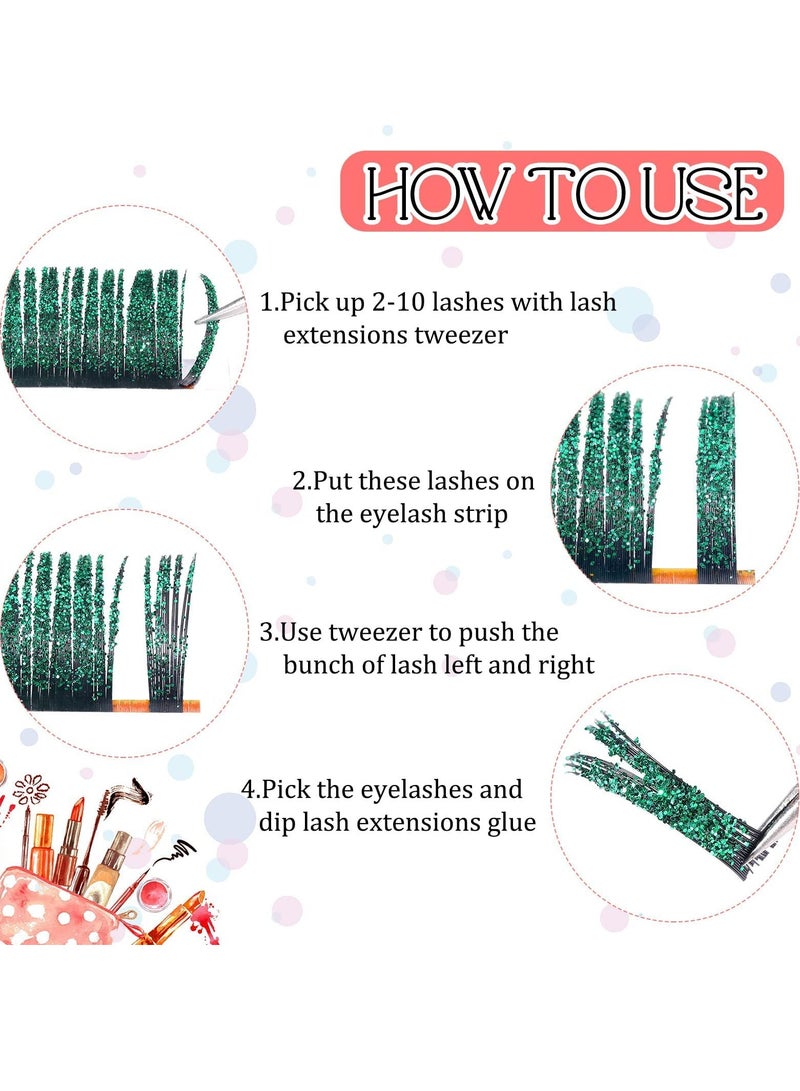 HOW TO USE

1.Pick up 2-10 lashes with lash extensions tweezer

2.Put these lashes on the eyelash strip

3.Use tweezer to push the bunch of lash left and right

4.Pick the eyelashes and dip lash extensions glue