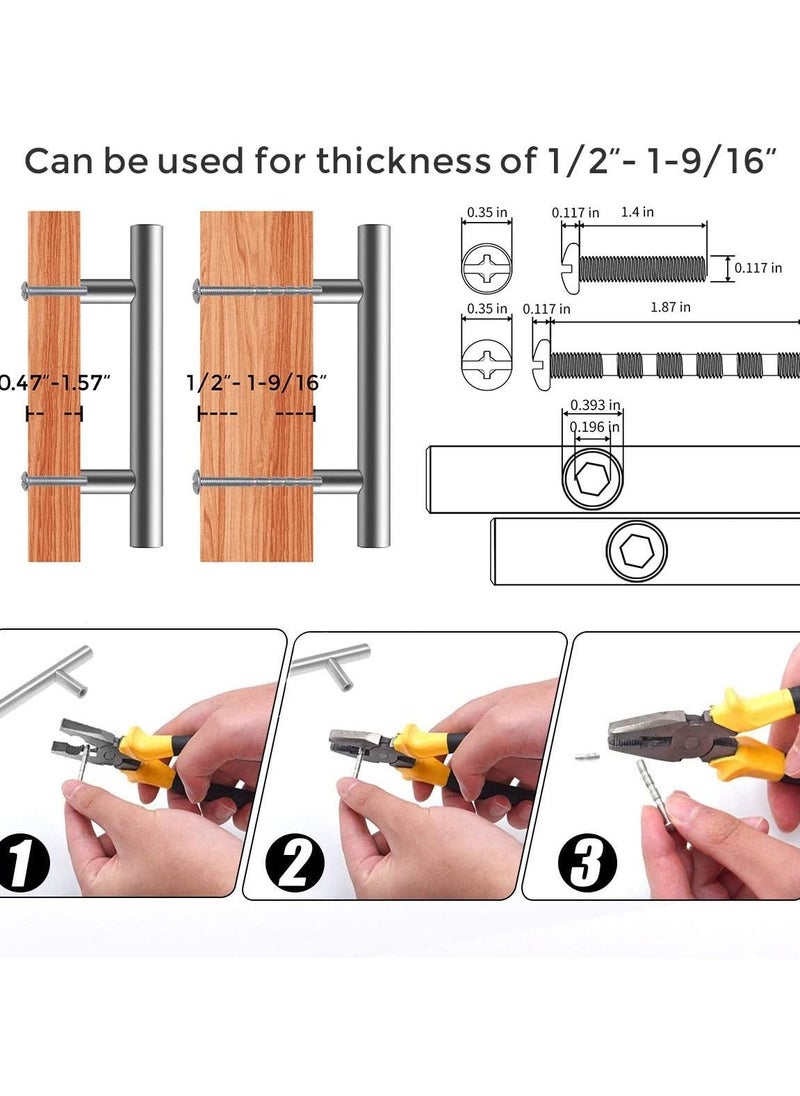 Can be used for thickness of 1/2″- 1-9/16″

0.47″-1.57″

1/2″- 1-9/16″

0.35 in

0.117 in

1.4 in

0.117 in

0.35 in

0.117 in

1.87 in

0.393 in

0.196 in

1

2

3