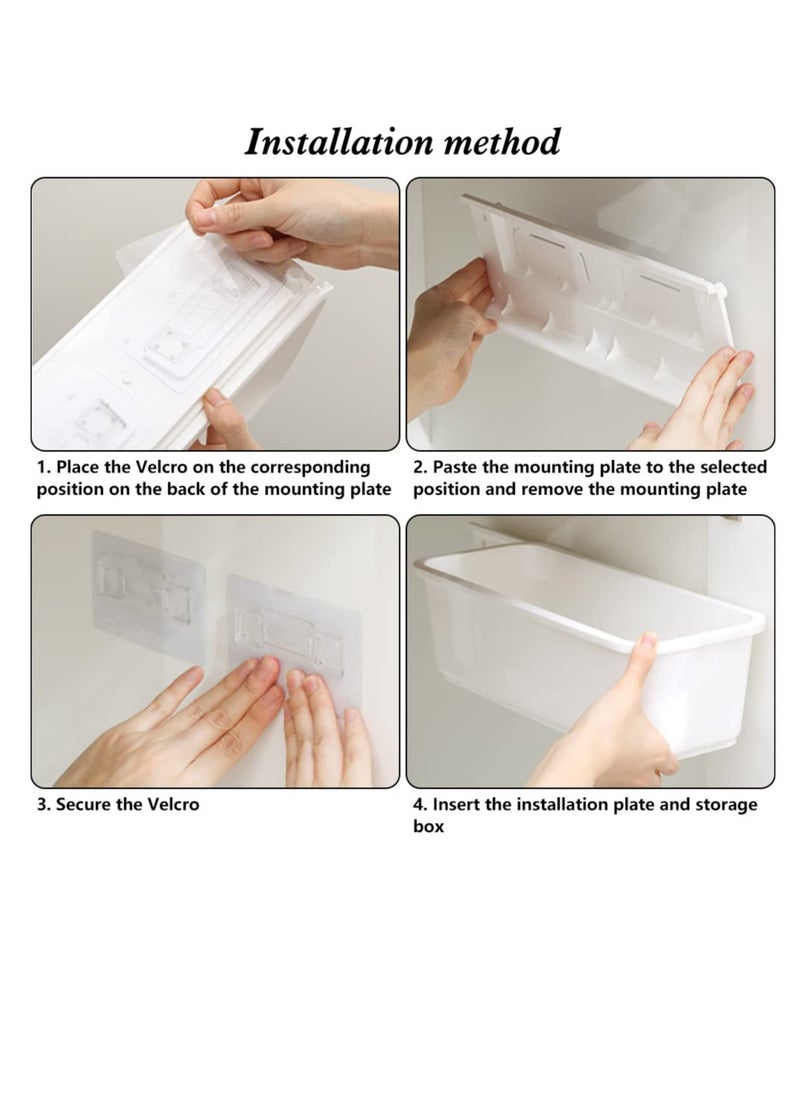 Installation method

1. Place the Velcro on the corresponding position on the back of the mounting plate

2. Paste the mounting plate to the selected position and remove the mounting plate

3. Secure the Velcro

4. Insert the installation plate and storage box