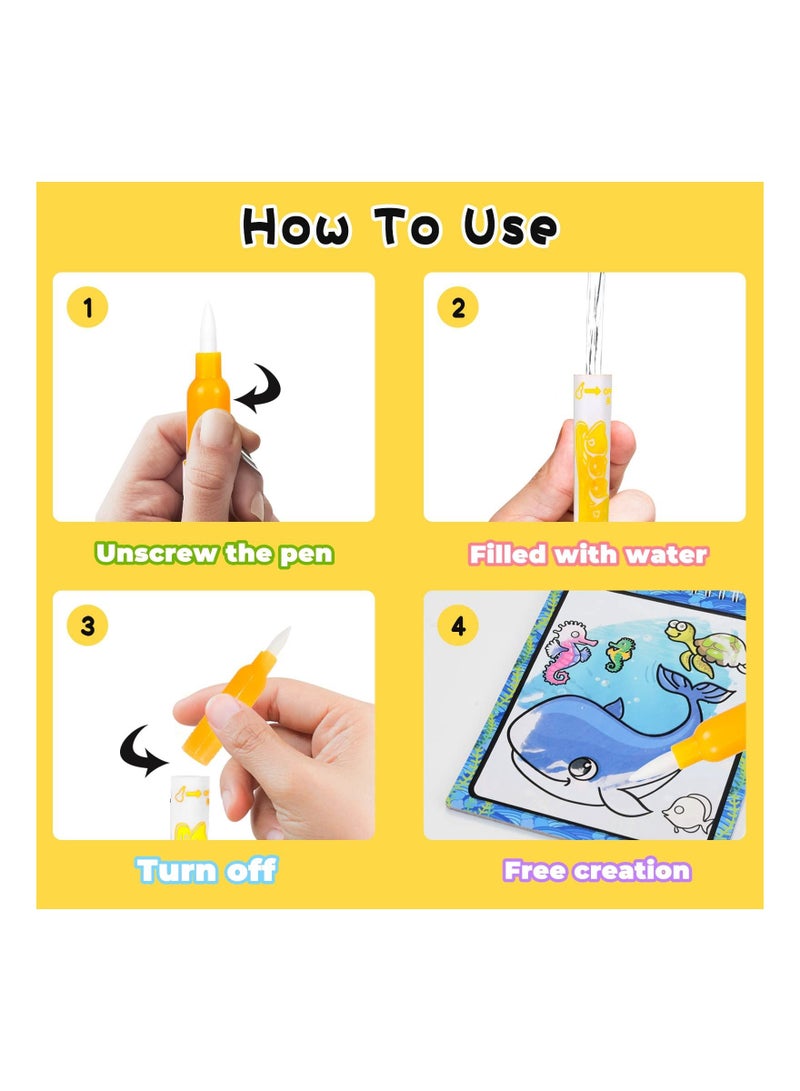 How To Use

1

Unscrew the pen

2

Filled with water

3

Turn off

4

Free creation