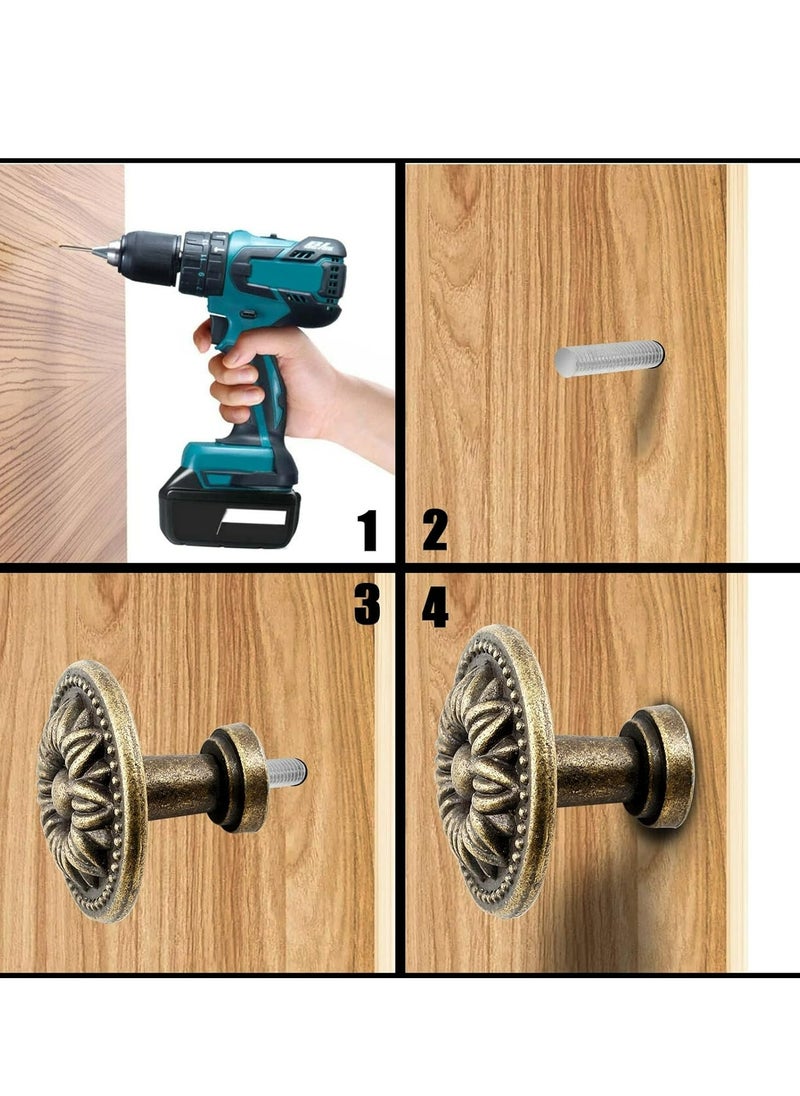 1 2
3 4