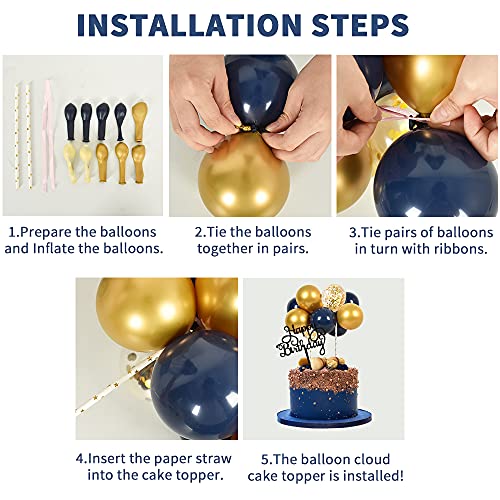 INSTALLATION STEPS

1.Prepare the balloons and Inflate the balloons.

2.Tie the balloons together in pairs.

3.Tie pairs of balloons in turn with ribbons.

Happy Birthday

4.Insert the paper straw into the cake topper.

5.The balloon cloud cake topper is installed!