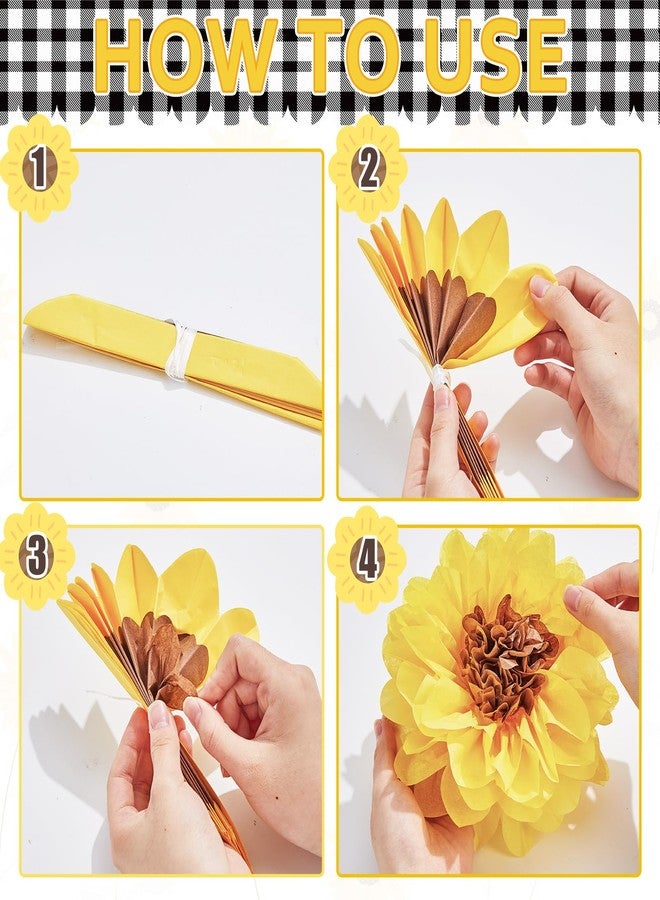 HOW TO USE

1

2

3

4