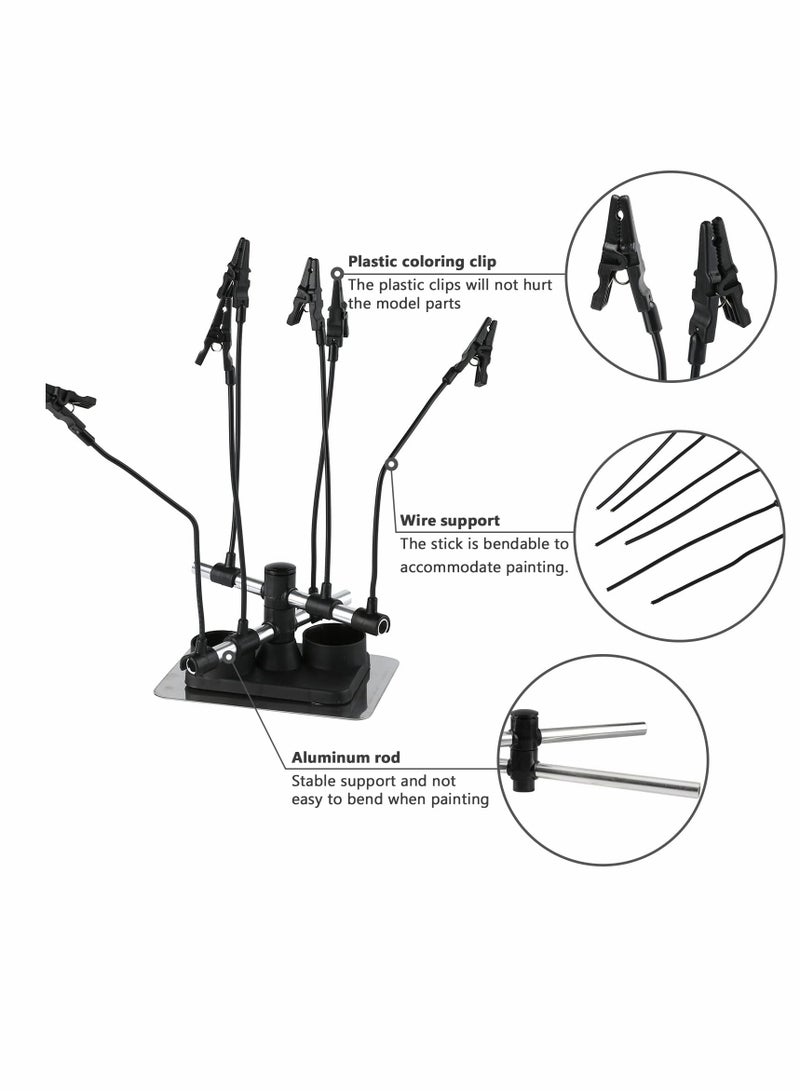 Plastic coloring clip
The plastic clips will not hurt the model parts

Wire support
The stick is bendable to accommodate painting.

Aluminum rod
Stable support and not easy to bend when painting