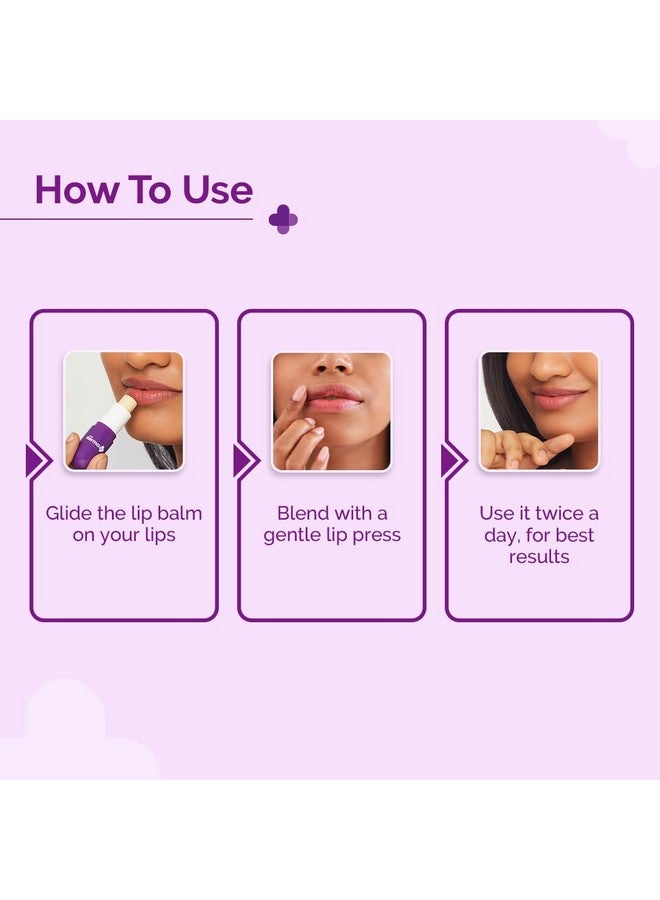 How To Use

Glide the lip balm on your lips

Blend with a gentle lip press

Use it twice a day, for best results