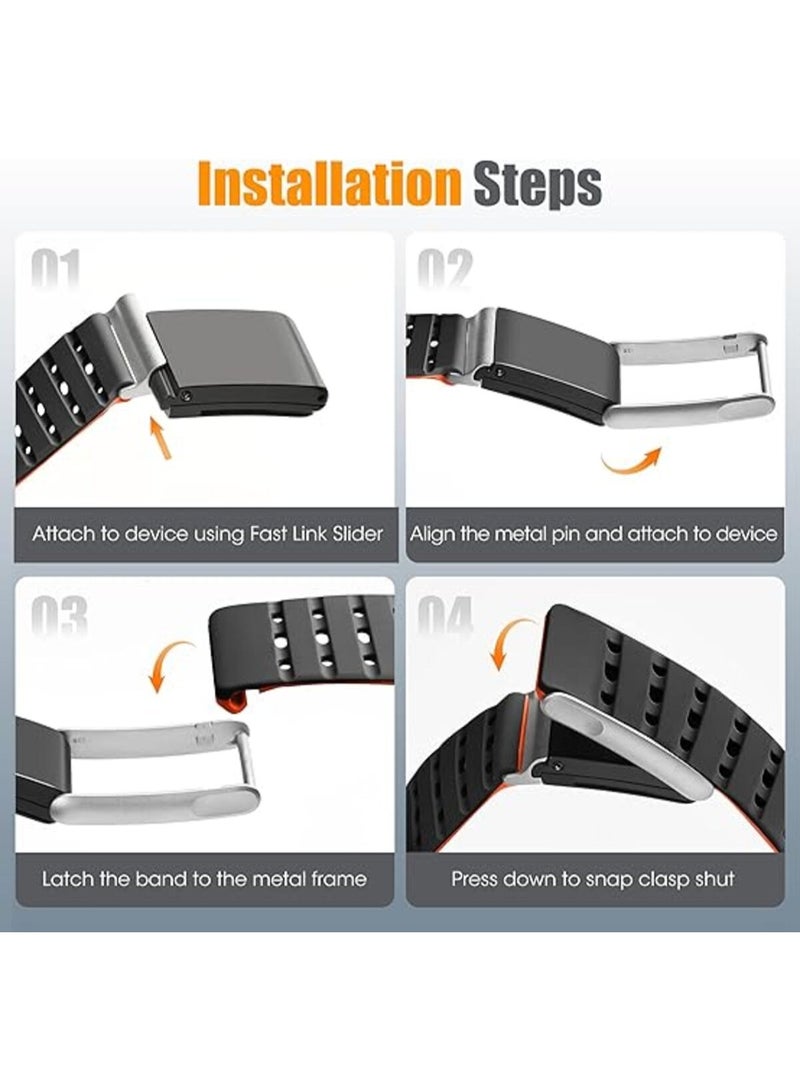 Installation Steps

01

Attach to device using Fast Link Slider

02

Align the metal pin and attach to device

03

Latch the band to the metal frame

04

Press down to snap clasp shut