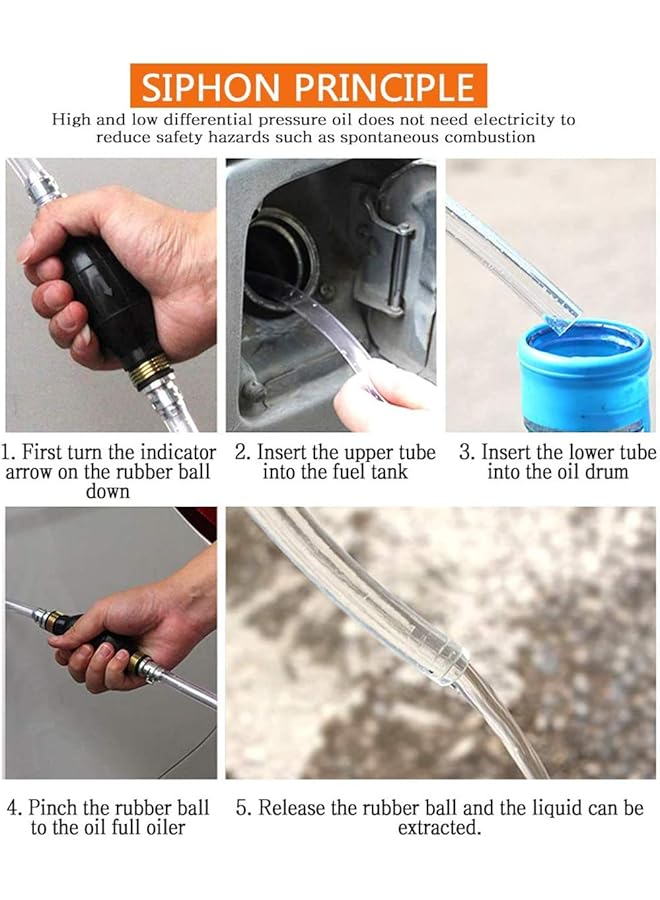 SIPHON PRINCIPLE

High and low differential pressure oil does not need electricity to reduce safety hazards such as spontaneous combustion

1. First turn the indicator arrow on the rubber ball down

2. Insert the upper tube into the fuel tank

3. Insert the lower tube into the oil drum

4. Pinch the rubber ball to the oil full oiler

5. Release the rubber ball and the liquid can be extracted.