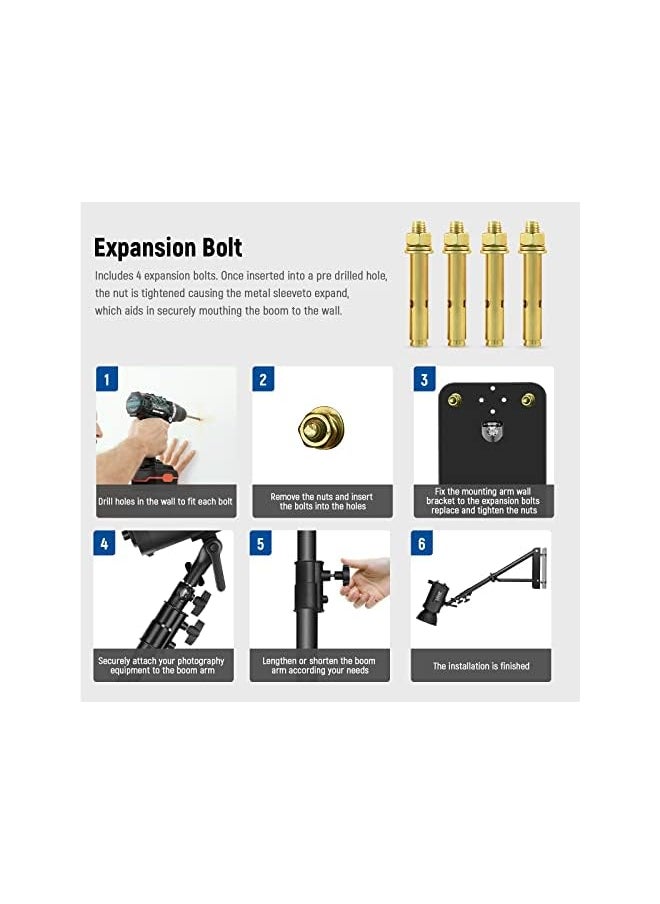 Expansion Bolt

Includes 4 expansion bolts. Once inserted into a pre drilled hole, the nut is tightened causing the metal sleeveto expand, which aids in securely mouthing the boom to the wall.

1

Drill holes in the wall to fit each bolt

2

Remove the nuts and insert the bolts into the holes

3

Fix the mounting arm wall bracket to the expansion bolts replace and tighten the nuts

4

Securely attach your photography equipment to the boom arm

5

Lengthen or shorten the boom arm according your needs

6

The installation is finished