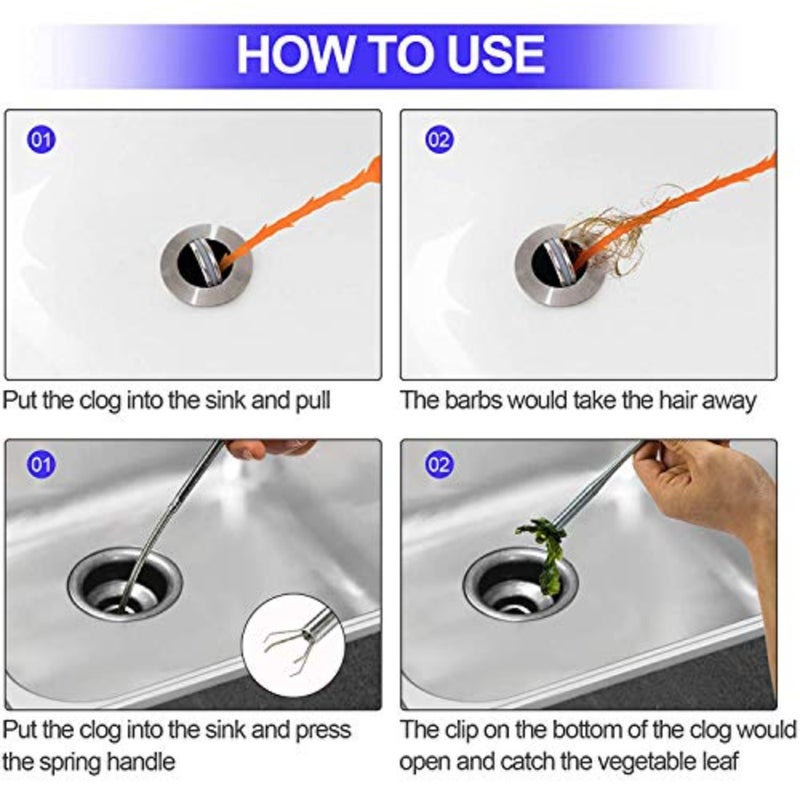 HOW TO USE

01

Put the clog into the sink and pull

02

The barbs would take the hair away

01

Put the clog into the sink and press the spring handle

02

The clip on the bottom of the clog would open and catch the vegetable leaf