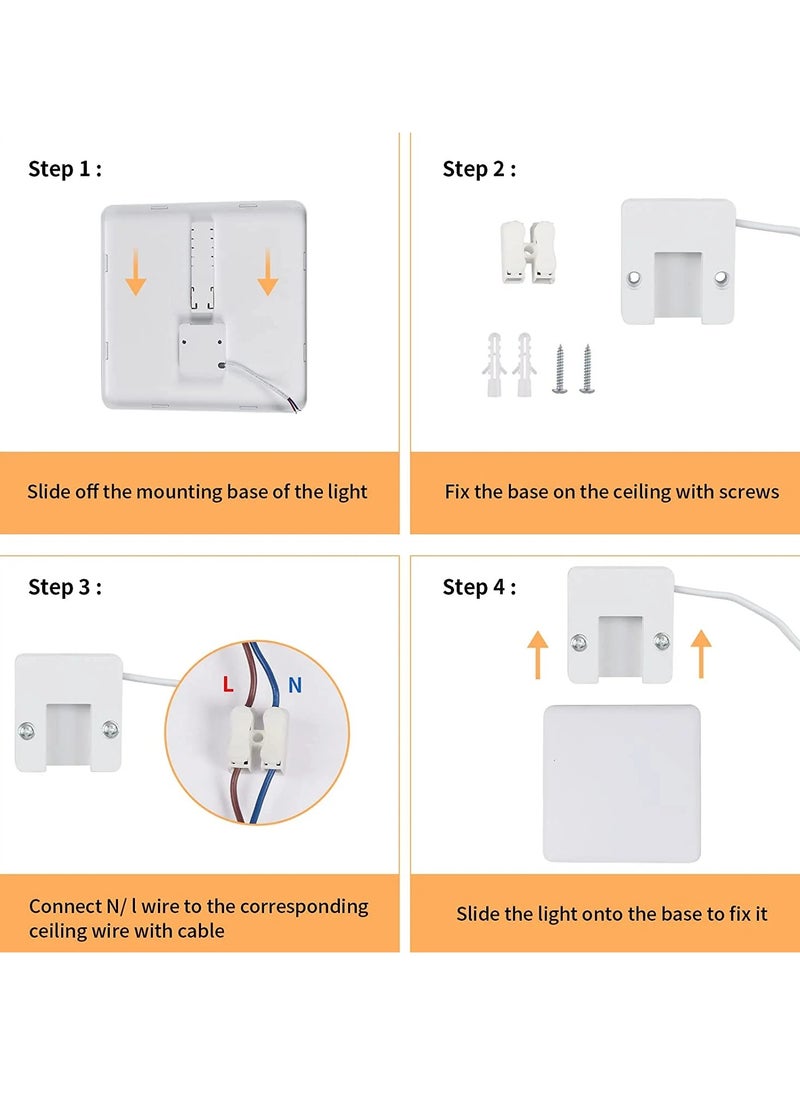 Step 1 :

Slide off the mounting base of the light

Step 2 :

Fix the base on the ceiling with screws

Step 3 :

L N

Connect N/ l wire to the corresponding ceiling wire with cable

Step 4 :

Slide the light onto the base to fix it