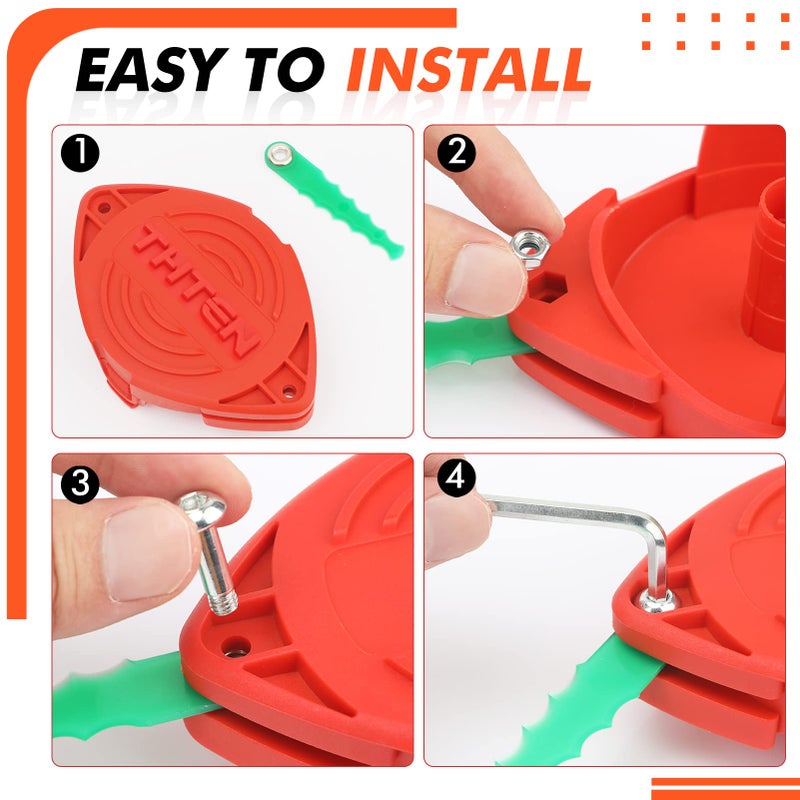 EASY TO INSTALL

1

THTEN

2

3

4