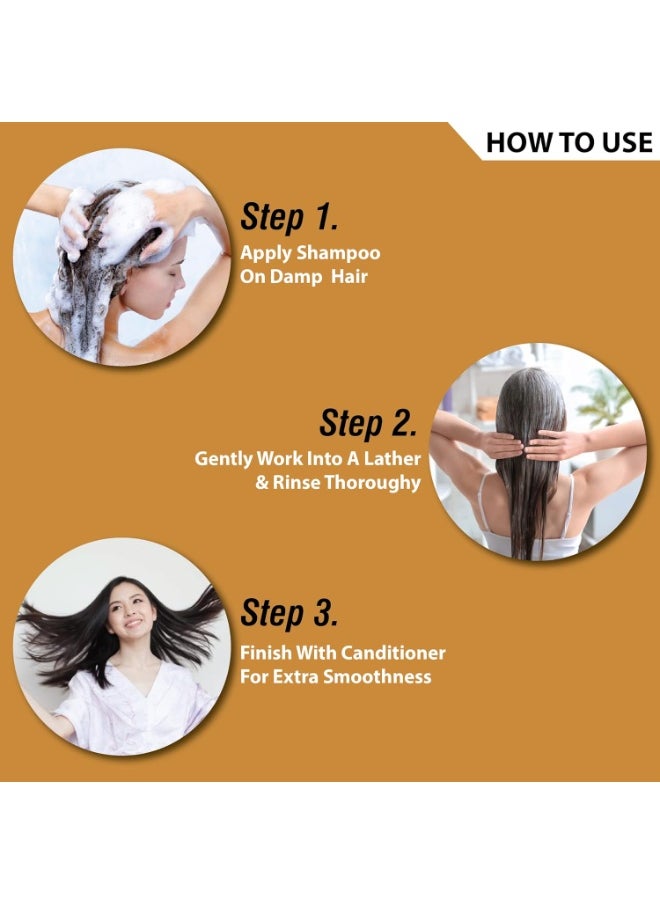 HOW TO USE

Step 1.
Apply Shampoo On Damp Hair

Step 2.
Gently Work Into A Lather & Rinse Thoroughy

Step 3.
Finish With Canditioner For Extra Smoothness