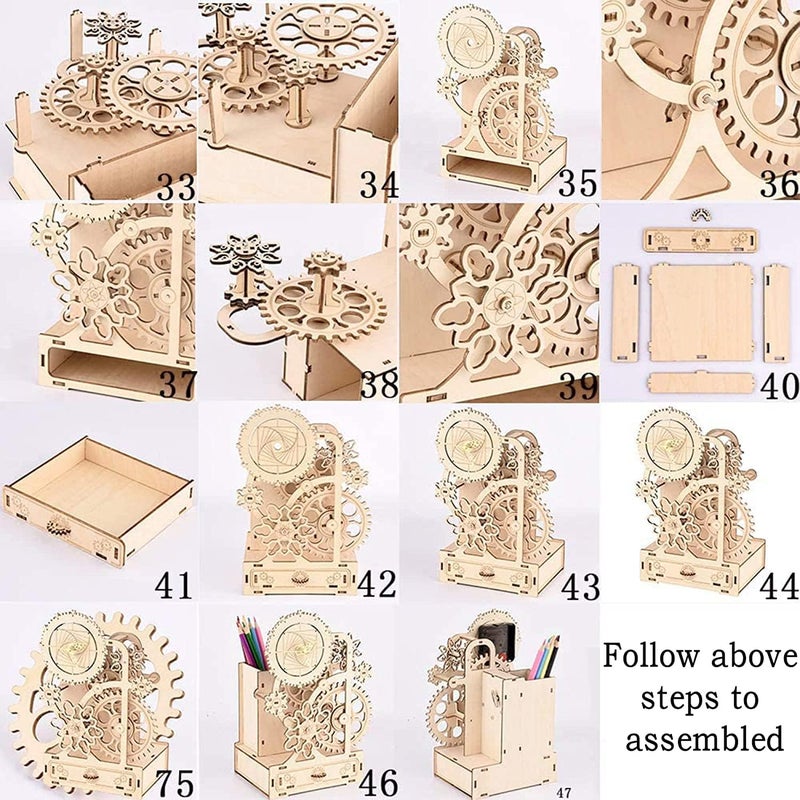 33

34

35

36

37

38

39

40

41

42

43

44

75

46

47

Follow above steps to assembled